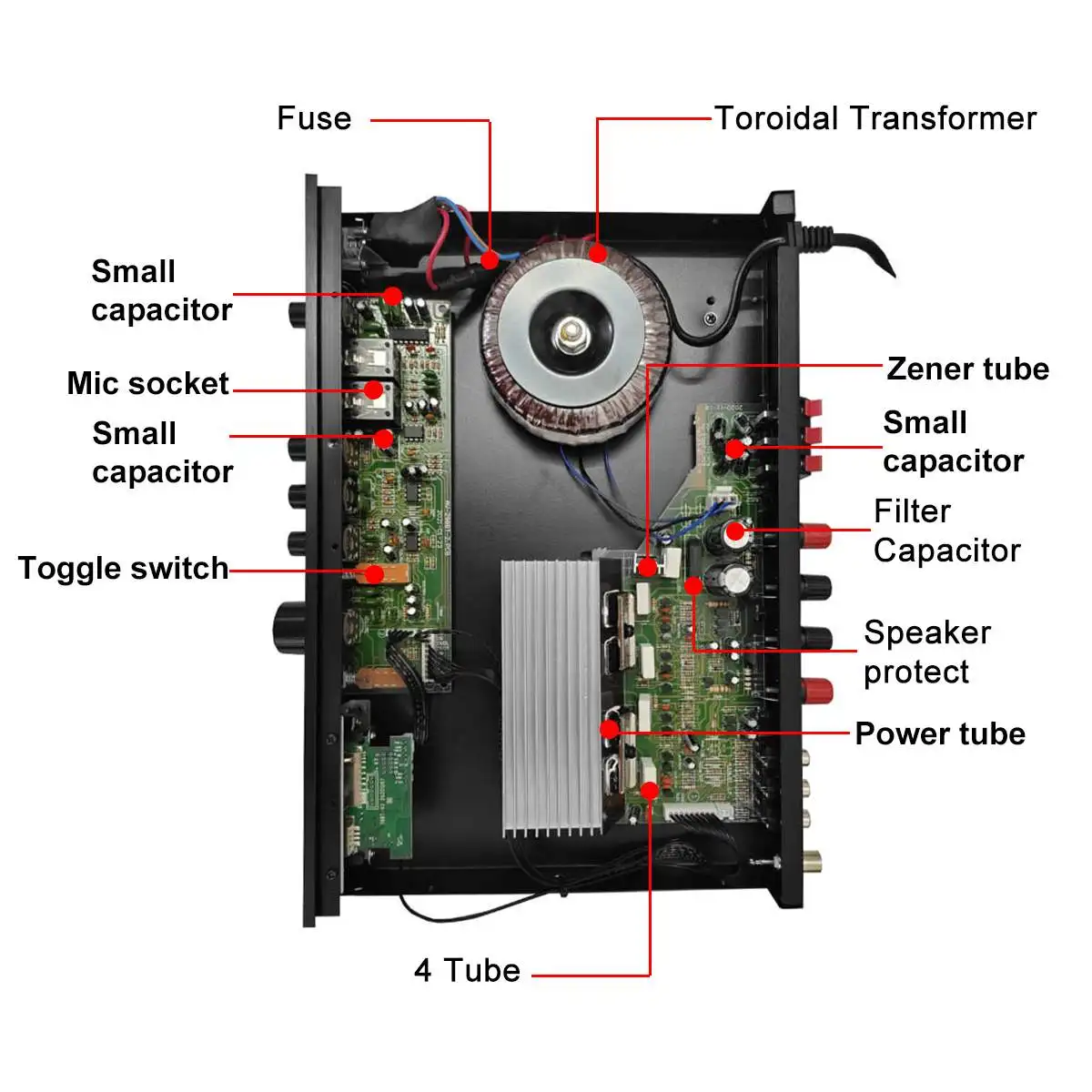 Fuse

Toroidal Transformer

Small capacitor

Mic socket

Small capacitor

Toggle switch

Zener tube

Small capacitor

Filter Capacitor

Speaker protect

Power tube

4 Tube