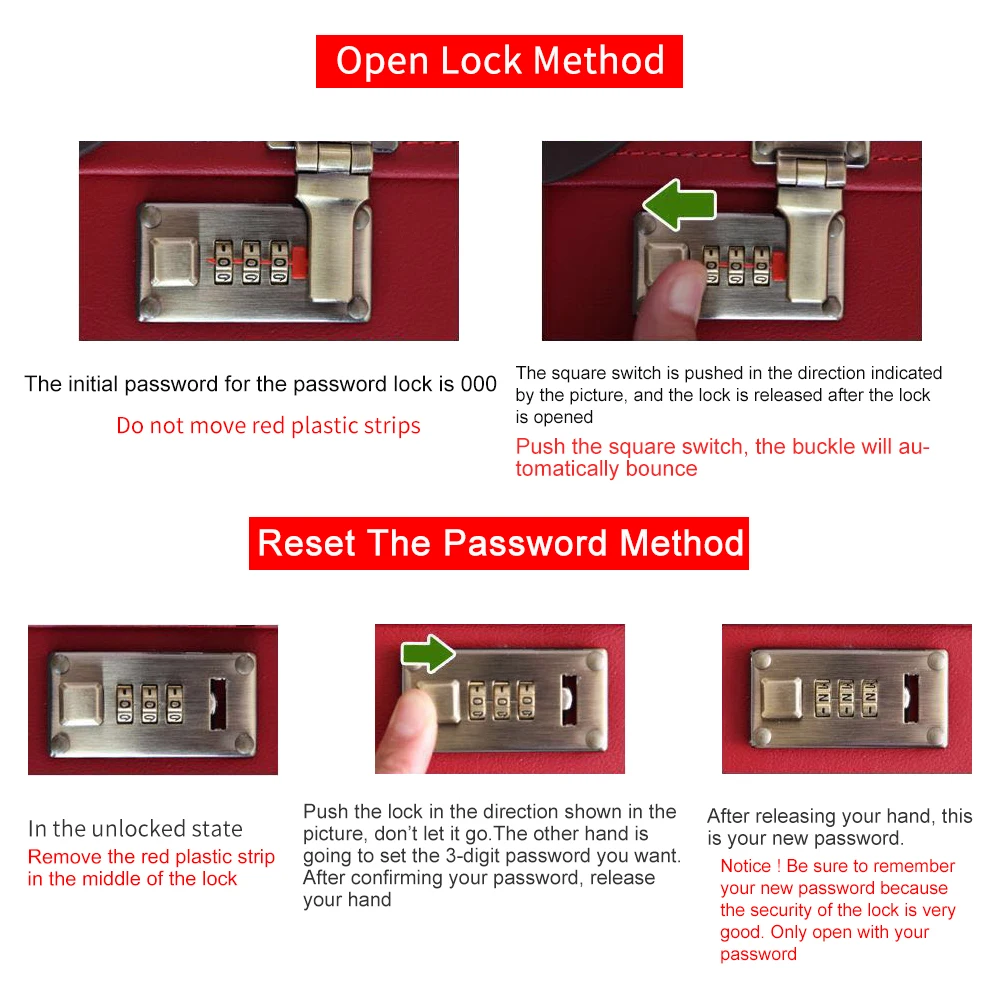 Open Lock Method

The initial password for the password lock is 000

Do not move red plastic strips

The square switch is pushed in the direction indicated by the picture, and the lock is released after the lock is opened

Push the square switch, the buckle will automatically bounce

Reset The Password Method

In the unlocked state

Remove the red plastic strip in the middle of the lock

Push the lock in the direction shown in the picture, don't let it go.The other hand is going to set the 3-digit password you want. After confirming your password, release your hand

After releasing your hand, this is your new password.

Notice ! Be sure to remember your new password because the security of the lock is very good. Only open with your password