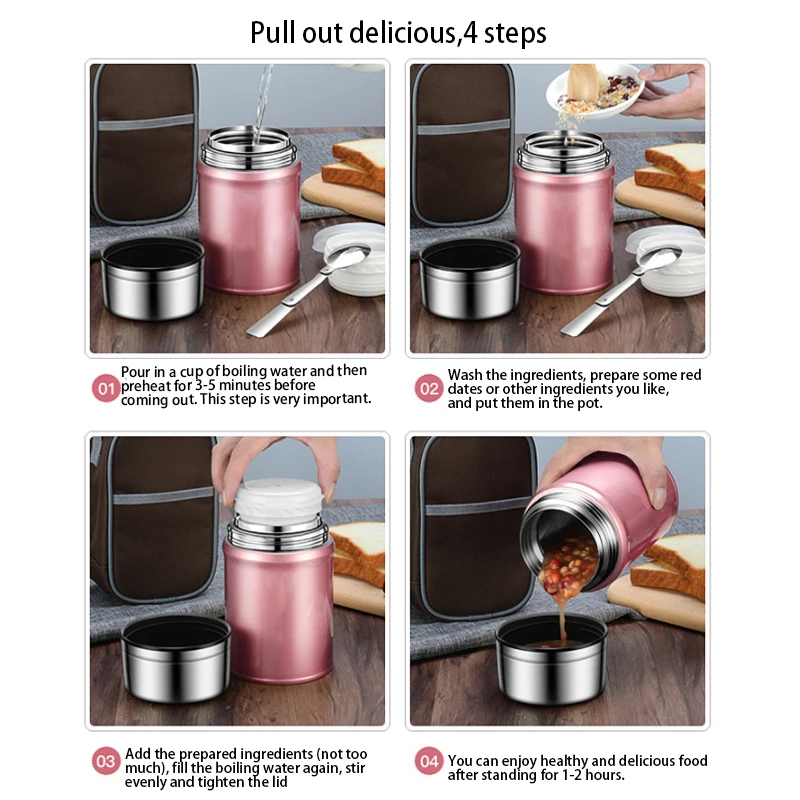 Pull out delicious,4 steps

01 Pour in a cup of boiling water and then preheat for 3-5 minutes before coming out. This step is very important.

02 Wash the ingredients, prepare some red dates or other ingredients you like, and put them in the pot.

03 Add the prepared ingredients (not too much), fill the boiling water again, stir evenly and tighten the lid

04 You can enjoy healthy and delicious food after standing for 1-2 hours.