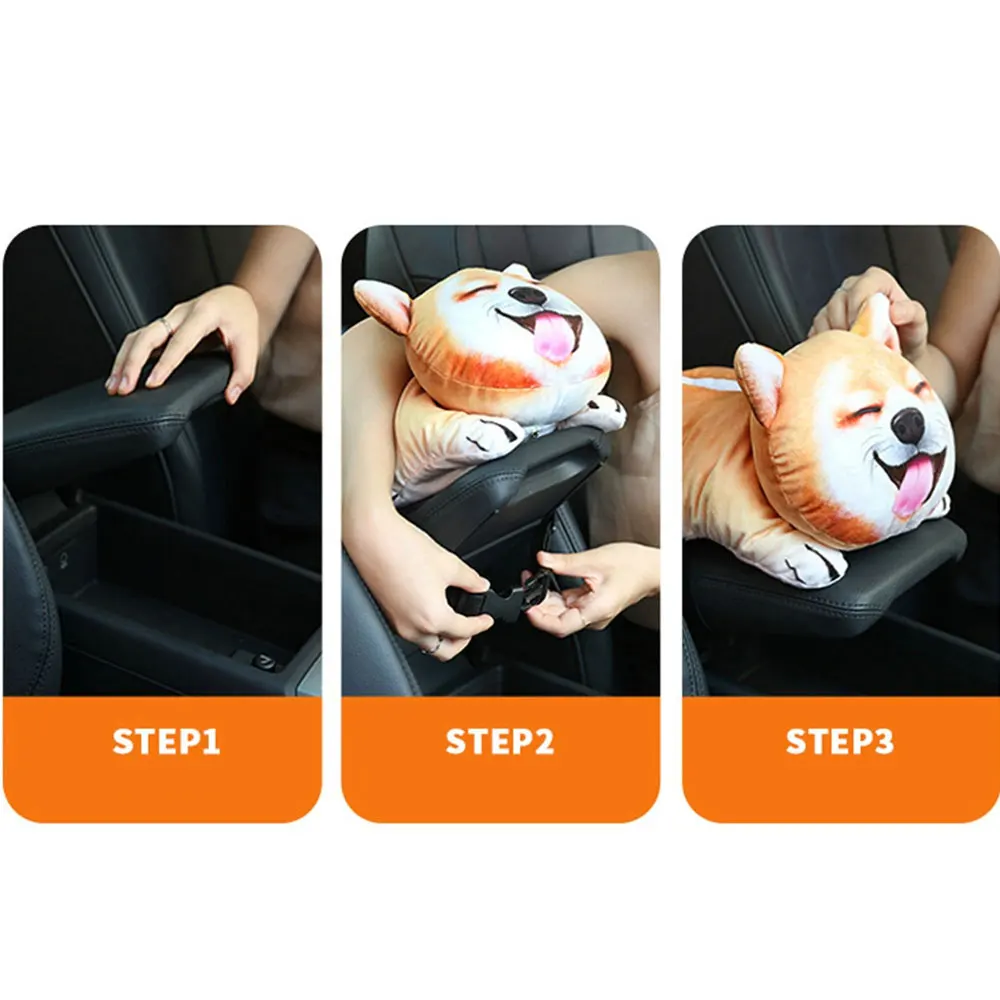 STEP1

STEP2

STEP3