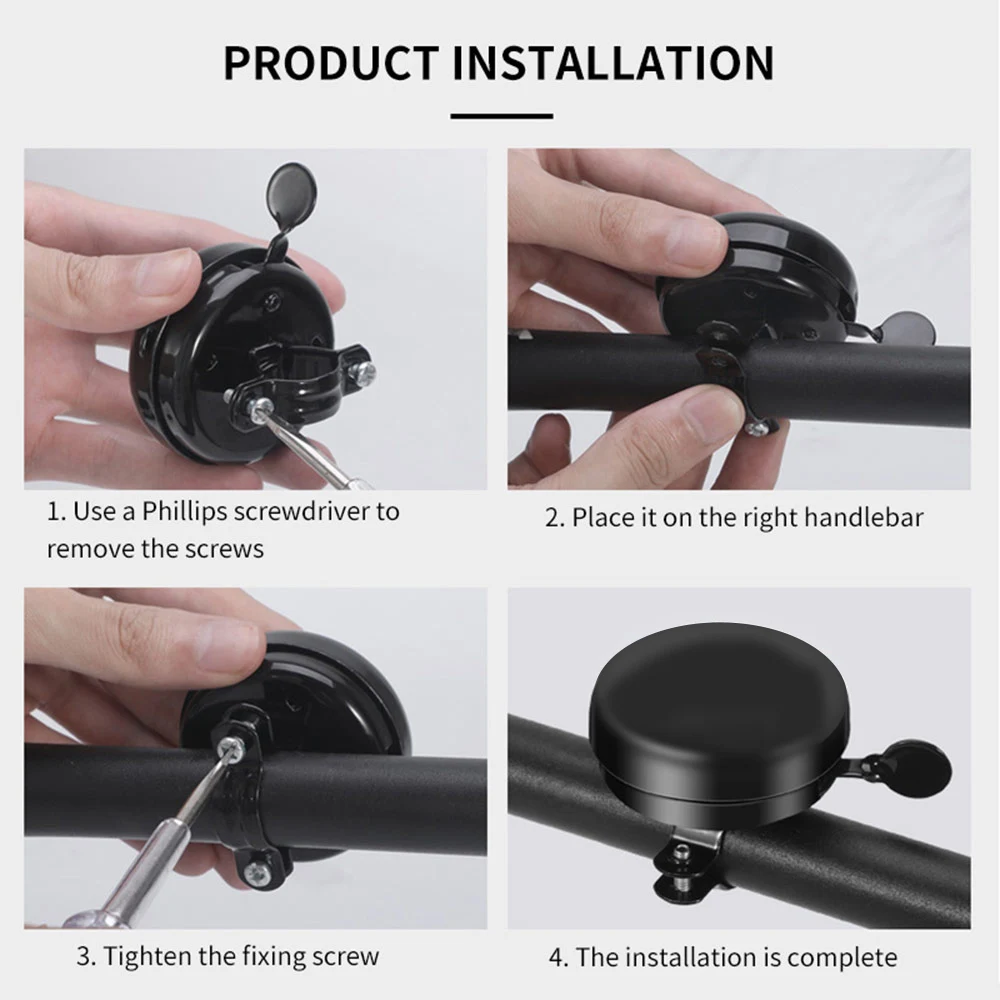 PRODUCT INSTALLATION

1. Use a Phillips screwdriver to remove the screws

2. Place it on the right handlebar

3. Tighten the fixing screw

4. The installation is complete