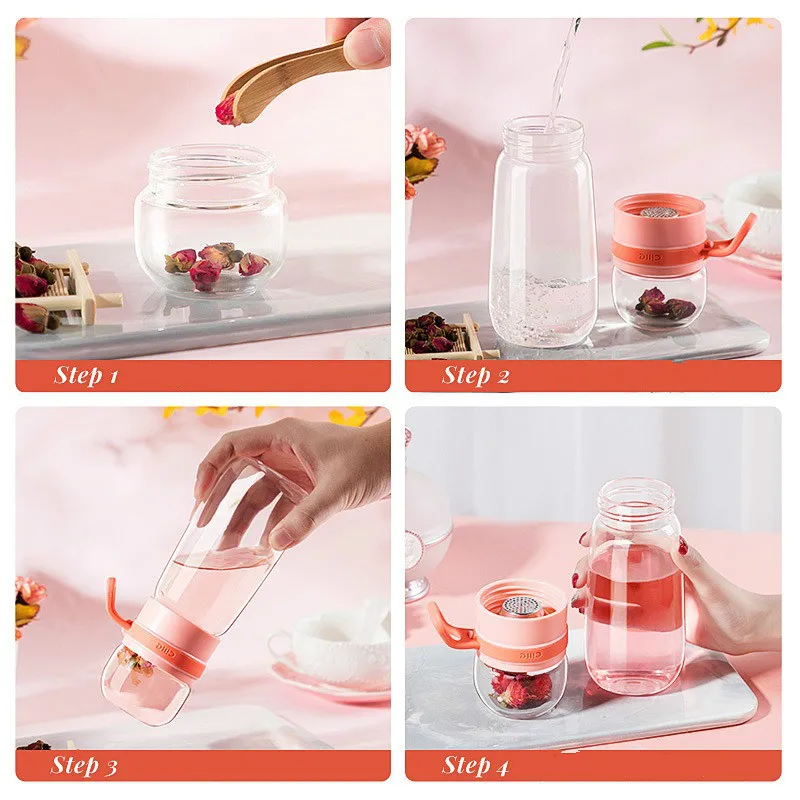 Step 1

Step 2

Step 3

Step 4