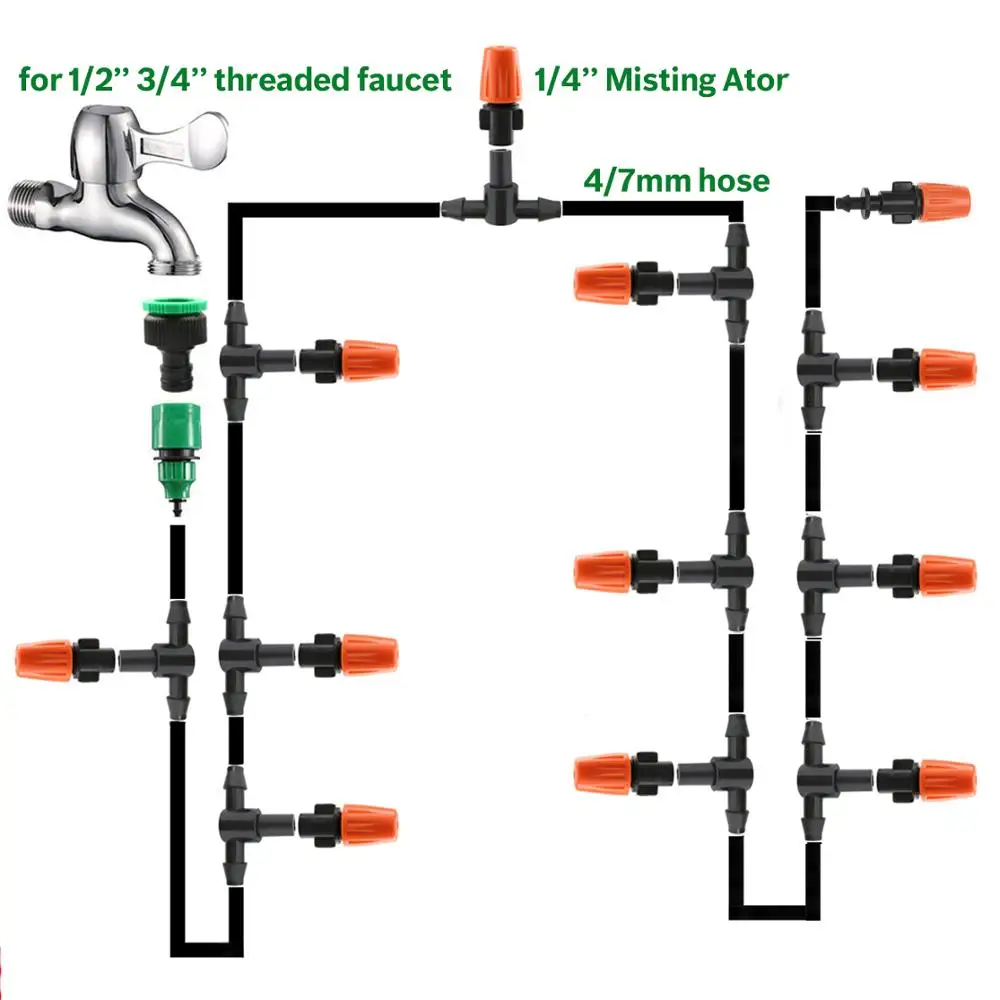 for 1/2'' 3/4'' threaded faucet

1/4'' Misting Ator

4/7mm hose