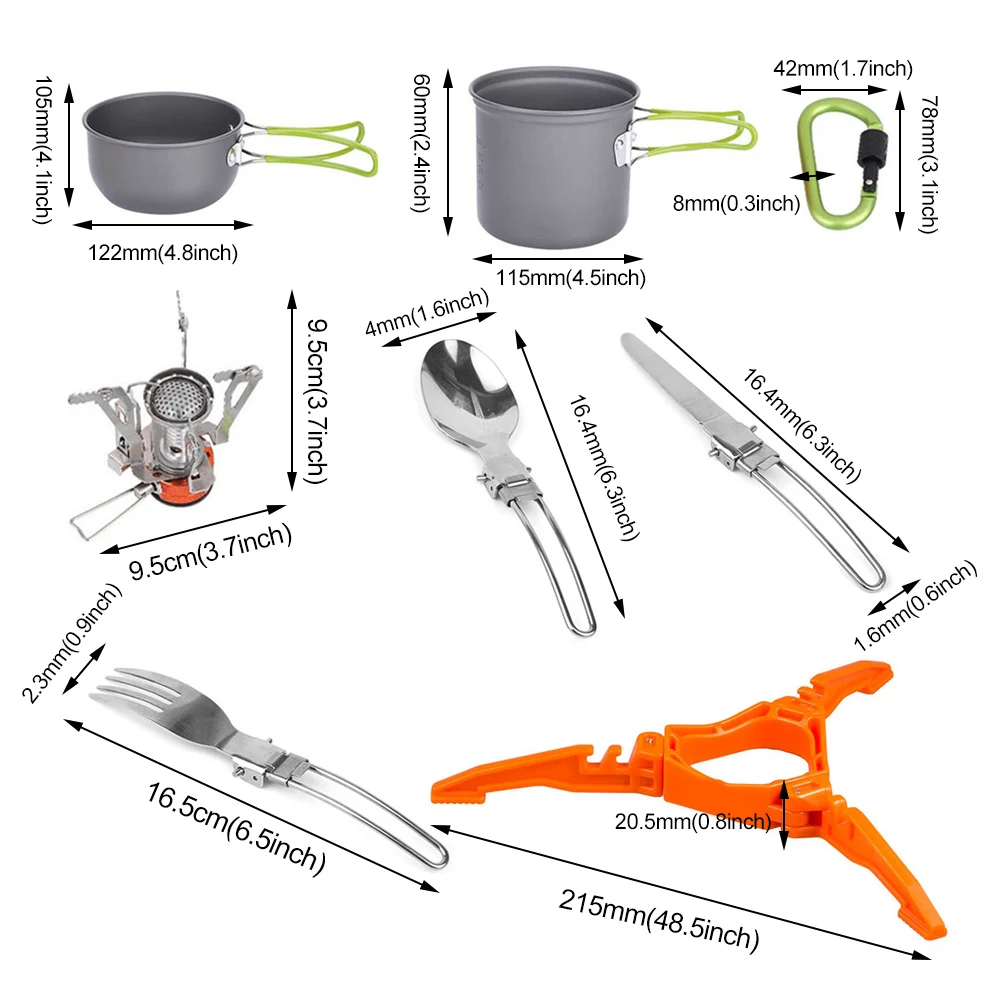 105mm(4.1inch)
122mm(4.8inch)
60mm(2.4inch)
115mm(4.5inch)
42mm(1.7inch)
78mm(3.1inch)
8mm(0.3inch)
9.5cm(3.7inch)
9.5cm(3.7inch)
4mm(1.6inch)
16.4mm(6.3inch)
16.4mm(6.3inch)
1.6mm(0.6inch)
2.3mm(0.9inch)
16.5cm(6.5inch)
20.5mm(0.8inch)
215mm(48.5inch)