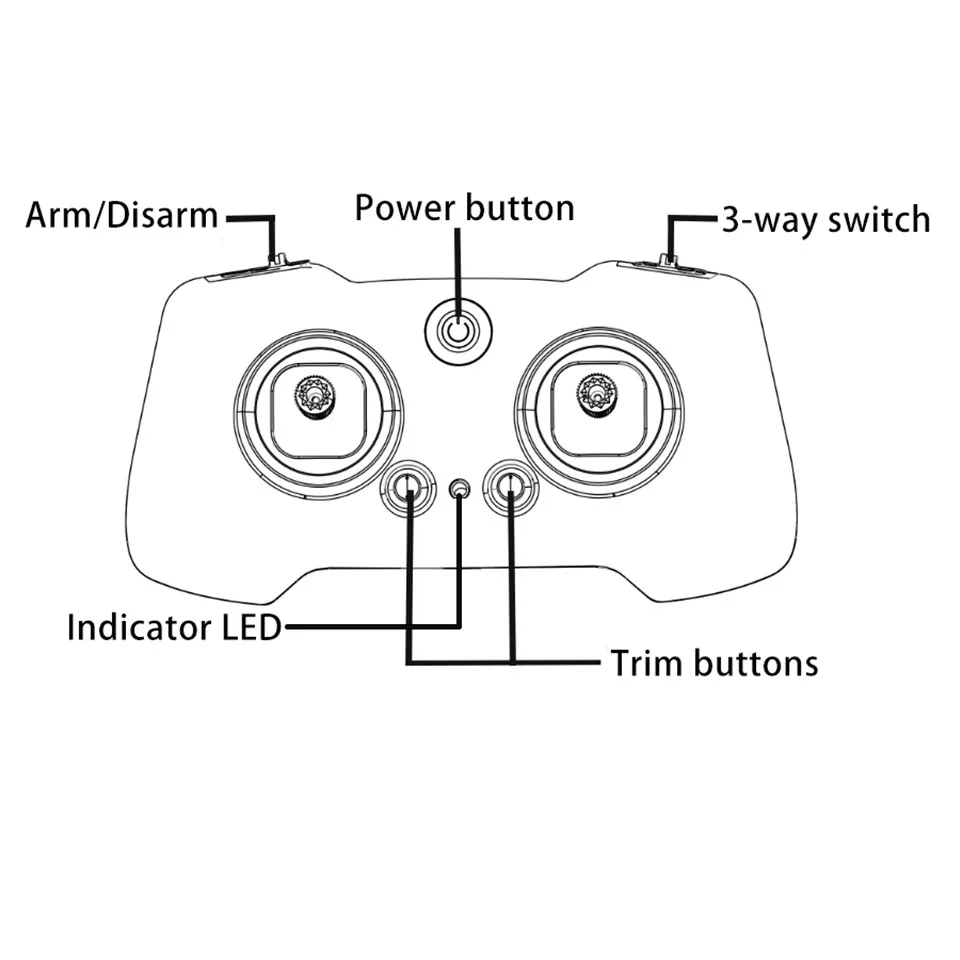 Arm/Disarm

Power button

3-way switch

Indicator LED

Trim buttons