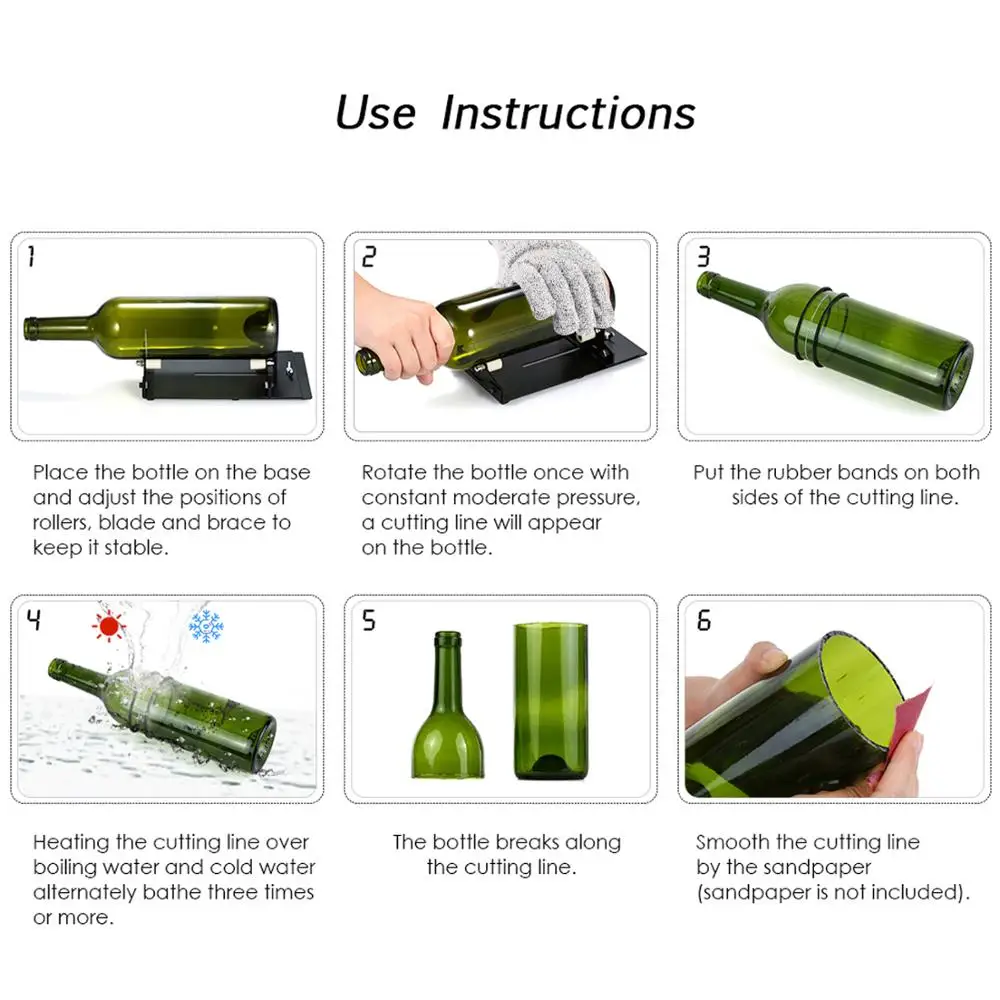 Use Instructions

1

Place the bottle on the base and adjust the positions of rollers, blade and brace to keep it stable.

2

Rotate the bottle once with constant moderate pressure, a cutting line will appear on the bottle.

3

Put the rubber bands on both sides of the cutting line.

4

Heating the cutting line over boiling water and cold water alternately bathe three times or more.

5

The bottle breaks along the cutting line.

6

Smooth the cutting line by the sandpaper (sandpaper is not included).