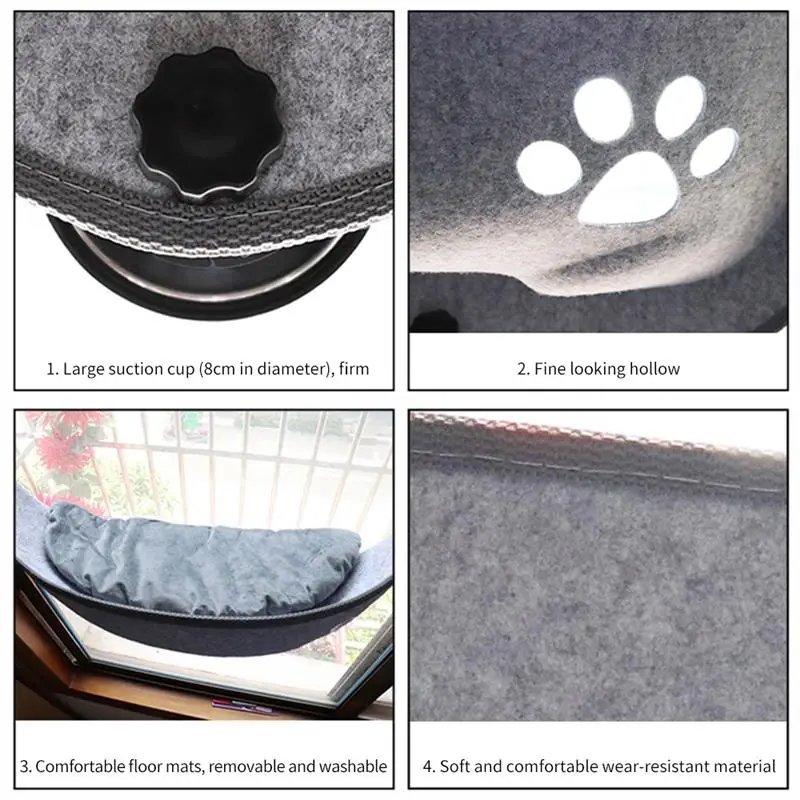 1. Large suction cup (8cm in diameter), firm

2. Fine looking hollow

3. Comfortable floor mats, removable and washable

4. Soft and comfortable wear-resistant material