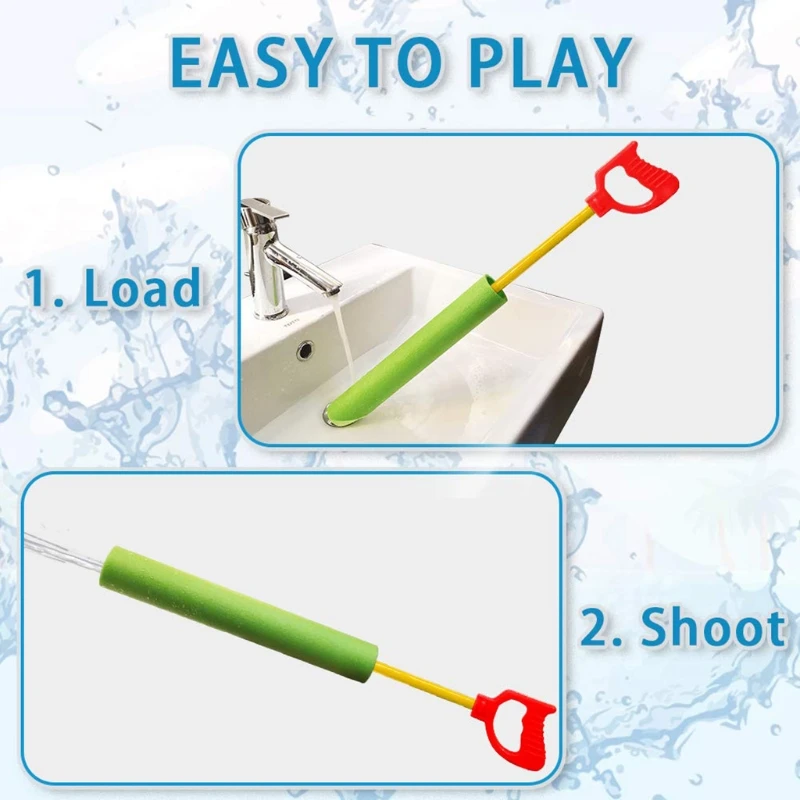 EASY TO PLAY

1. Load

2. Shoot