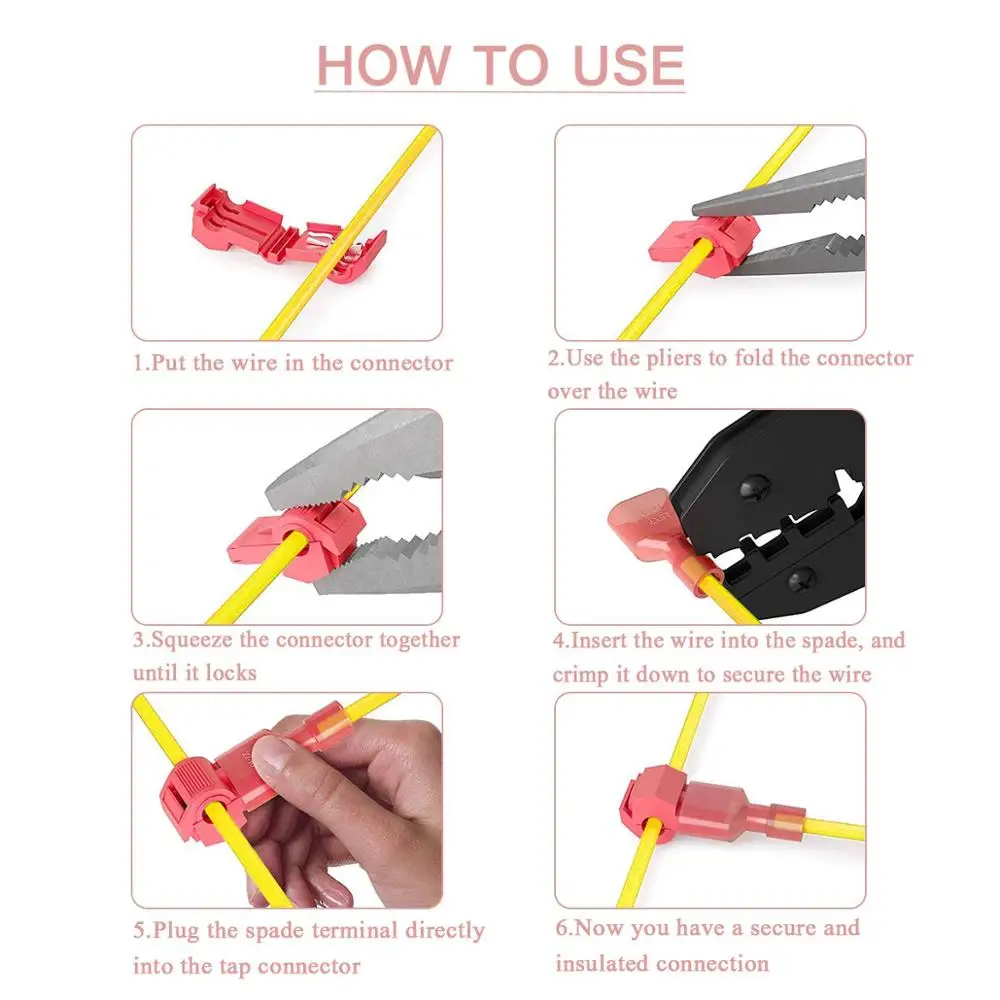 HOW TO USE

1.Put the wire in the connector

2.Use the pliers to fold the connector over the wire

3.Squeeze the connector together until it locks

4.Insert the wire into the spade, and crimp it down to secure the wire

5.Plug the spade terminal directly into the tap connector

6.Now you have a secure and insulated connection