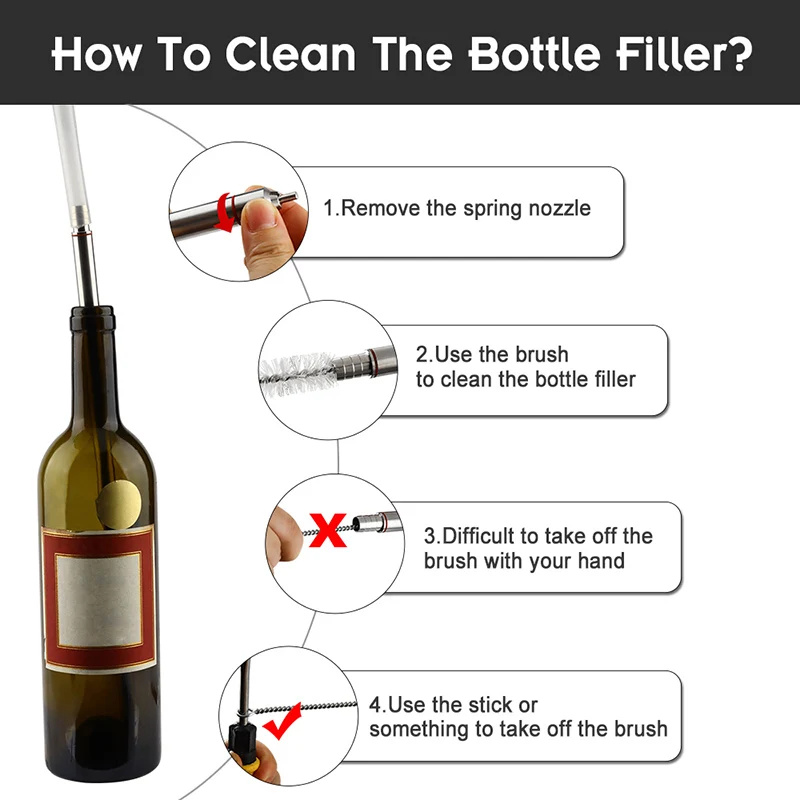 How To Clean The Bottle Filler?

1.Remove the spring nozzle

2.Use the brush to clean the bottle filler

3.Difficult to take off the brush with your hand

4.Use the stick or something to take off the brush