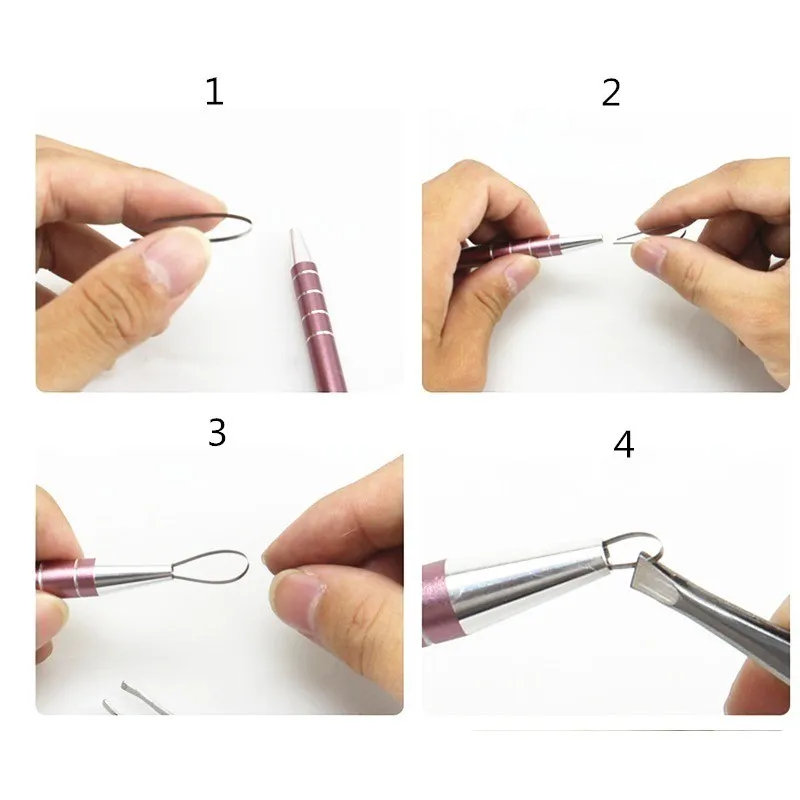 1

2

3

4