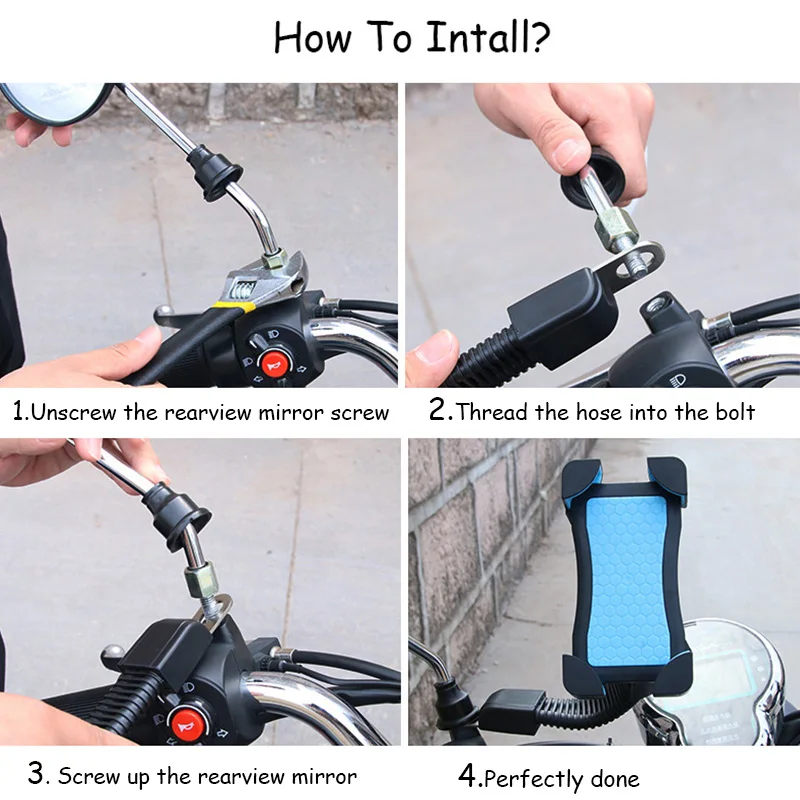 How To Intall?

1.Unscrew the rearview mirror screw

2.Thread the hose into the bolt

3. Screw up the rearview mirror

4.Perfectly done