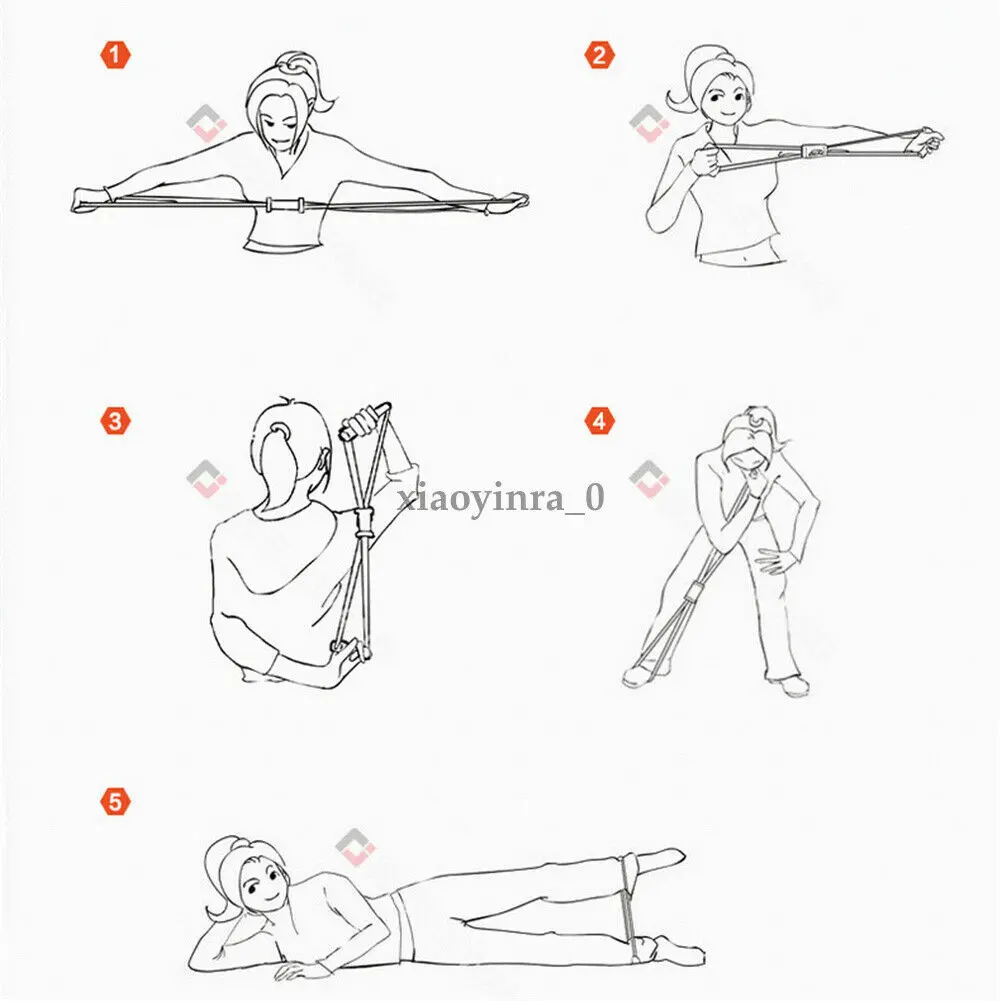 1

2

3

xiaoyinra_0

4

5