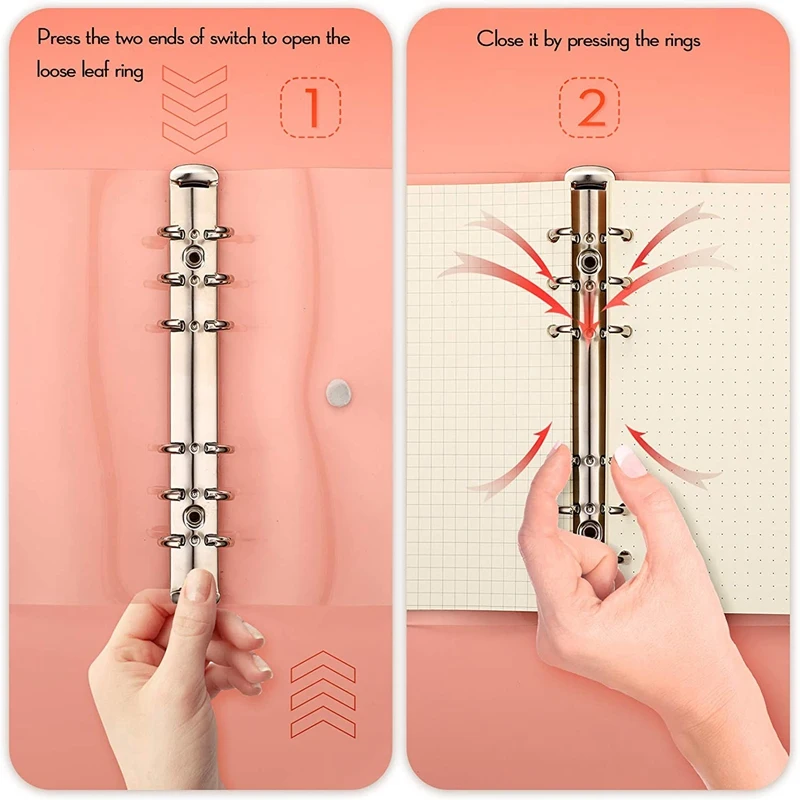 Press the two ends of switch to open the loose leaf ring

1

Close it by pressing the rings

2