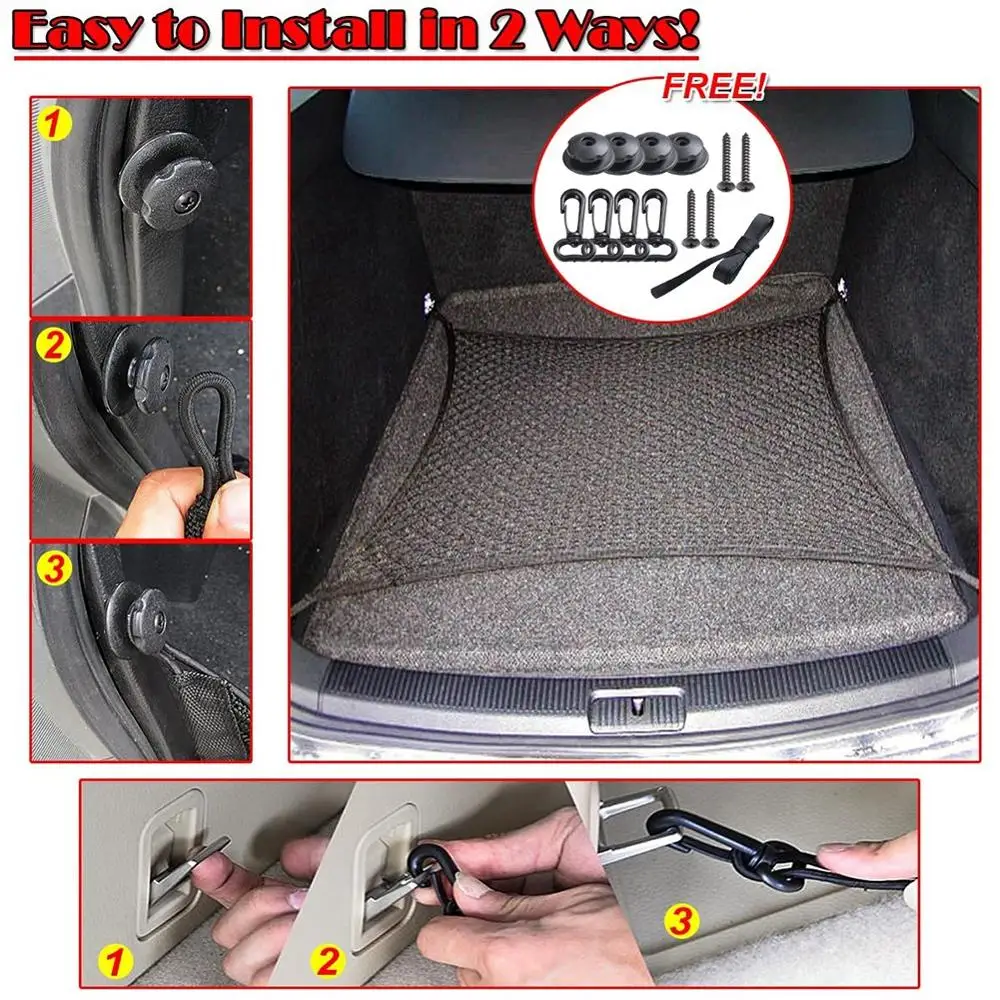 Easy to Install in 2 Ways!

1

2

3

FREE!

1

2

3