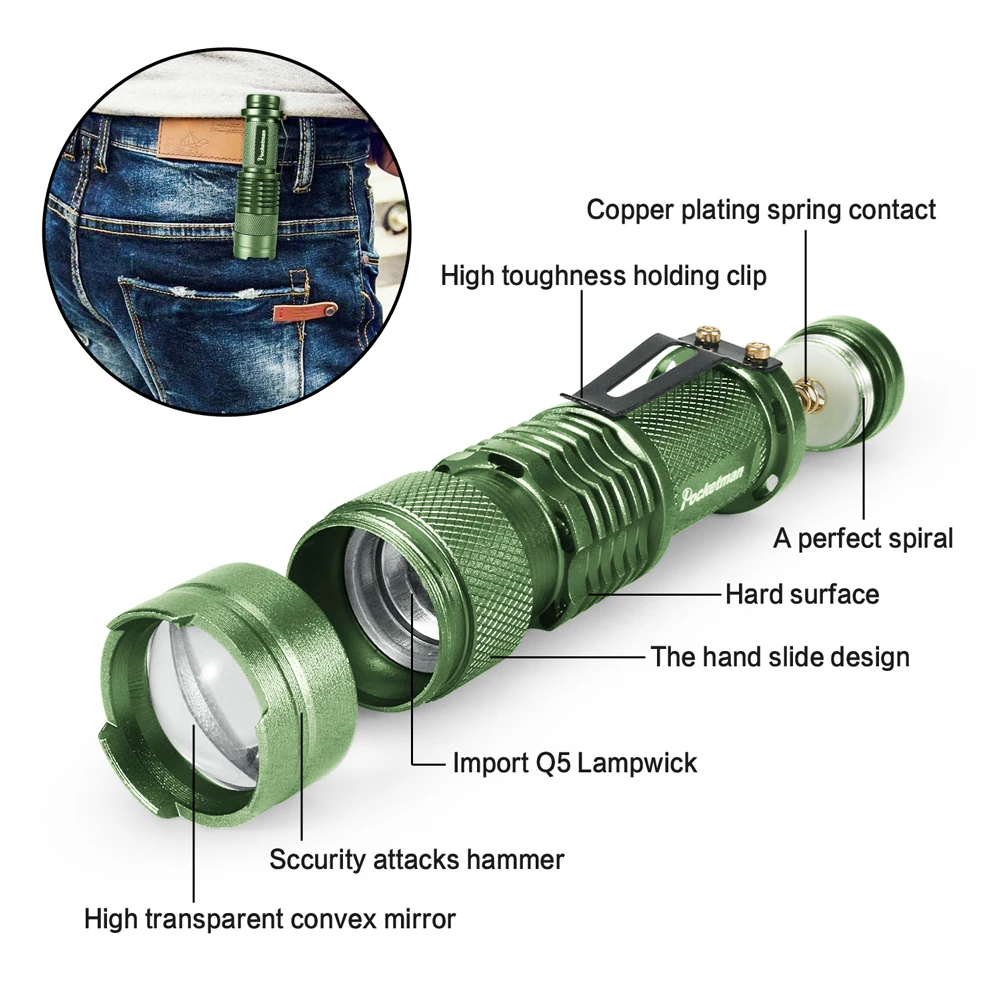 Copper plating spring contact

High toughness holding clip

Pocketman

A perfect spiral

Hard surface

The hand slide design

Import Q5 Lampwick

Sccurity attacks hammer

High transparent convex mirror