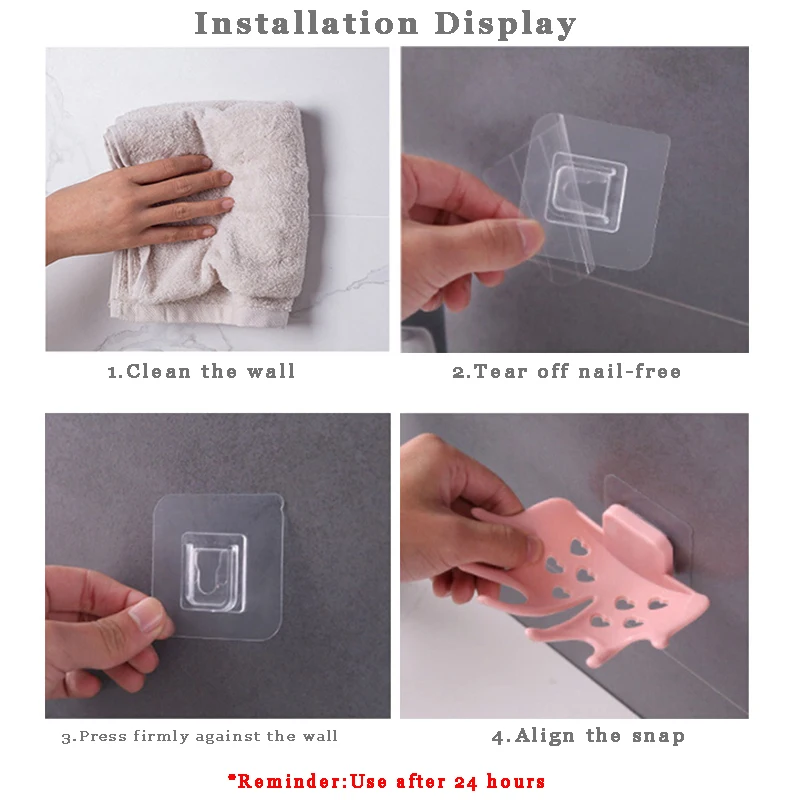 Installation Display

1.Clean the wall

2.Tear off nail-free

3.Press firmly against the wall

4.Align the snap

*Reminder:Use after 24 hours