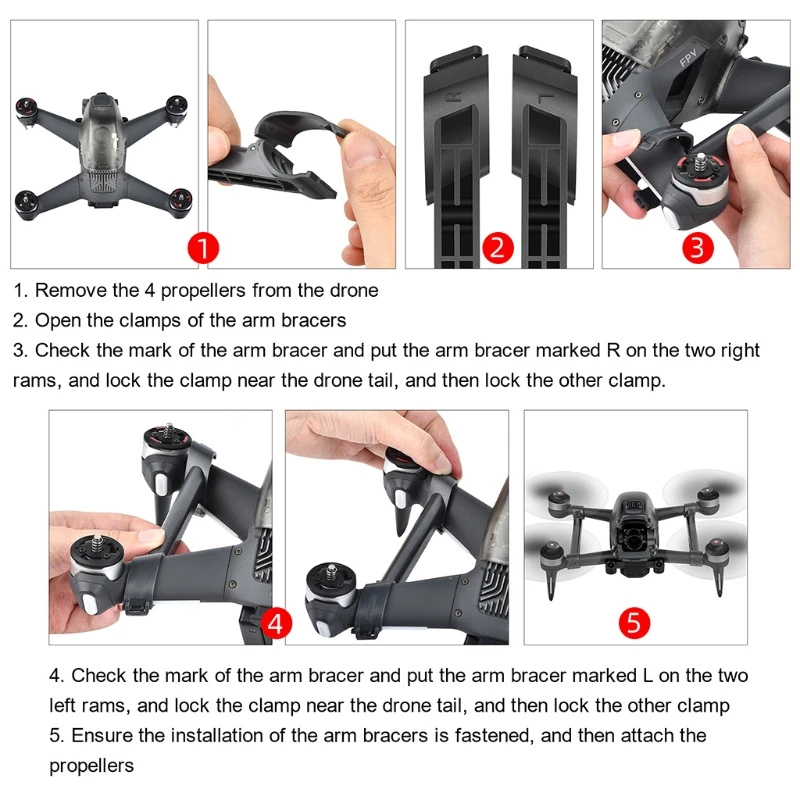 1

R

L

2

FPV

3

1. Remove the 4 propellers from the drone
2. Open the clamps of the arm bracers
3. Check the mark of the arm bracer and put the arm bracer marked R on the two right rams, and lock the clamp near the drone tail, and then lock the other clamp.

4

5

4. Check the mark of the arm bracer and put the arm bracer marked L on the two left rams, and lock the clamp near the drone tail, and then lock the other clamp
5. Ensure the installation of the arm bracers is fastened, and then attach the propellers