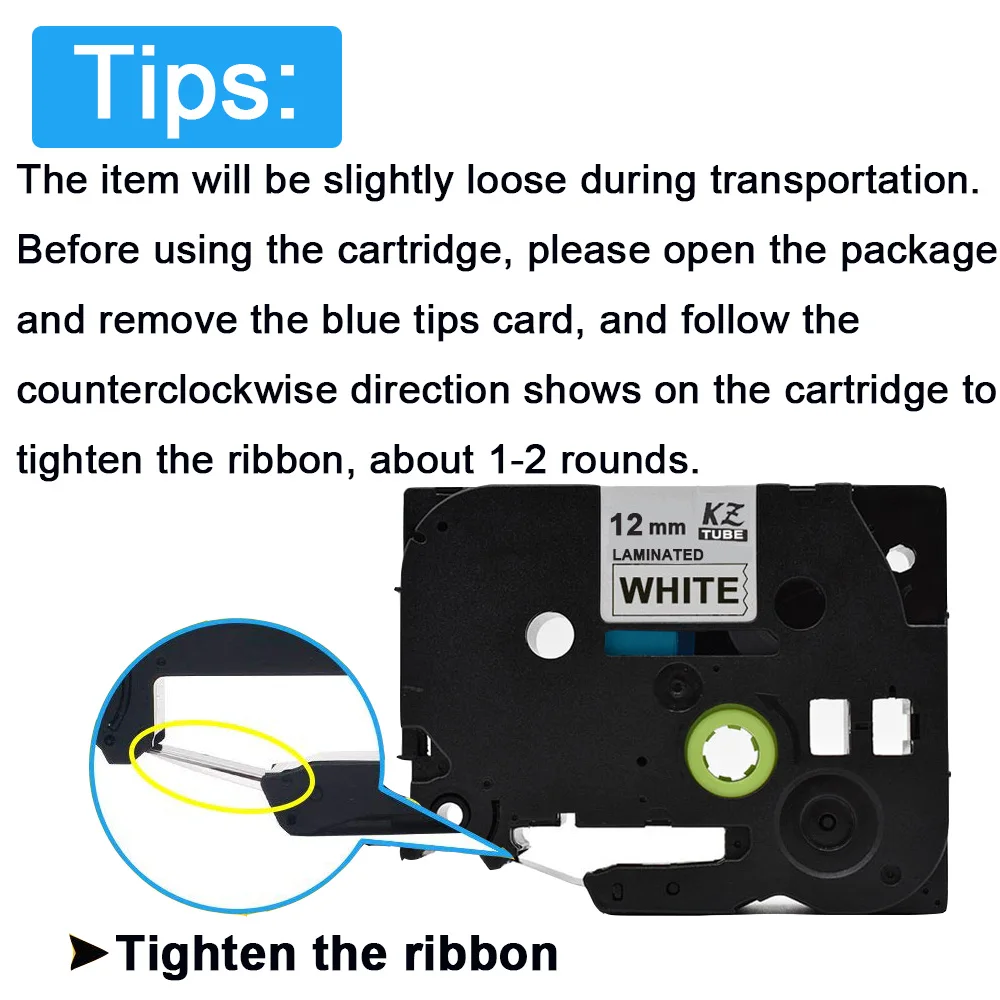 Tips:

The item will be slightly loose during transportation. Before using the cartridge, please open the package and remove the blue tips card, and follow the counterclockwise direction shows on the cartridge to tighten the ribbon, about 1-2 rounds.

12 mm KZ TUBE
LAMINATED
WHITE

➤Tighten the ribbon