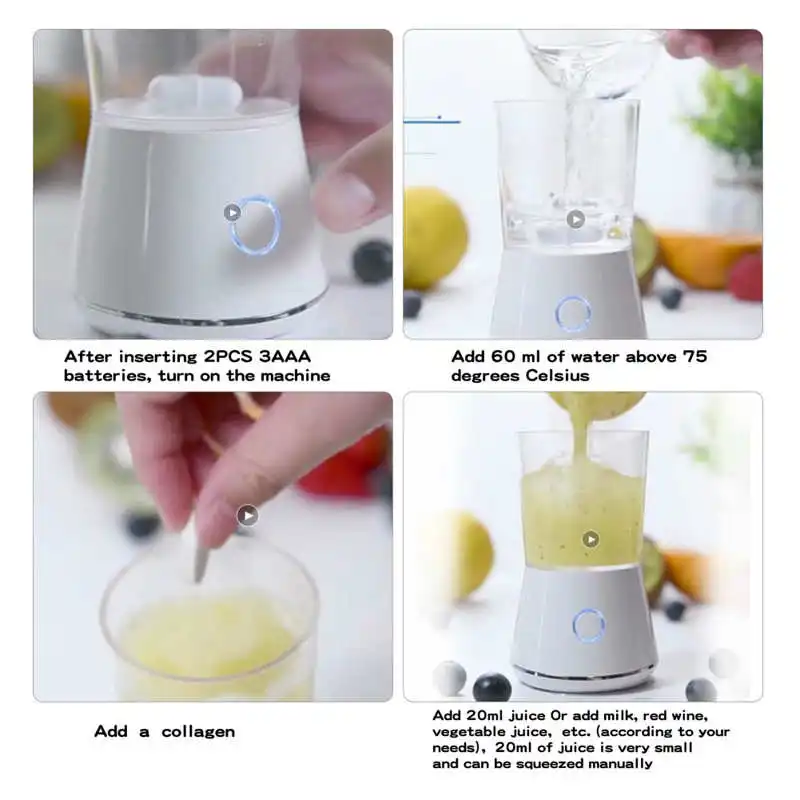 After inserting 2PCS 3AAA batteries, turn on the machine

Add 60 ml of water above 75 degrees Celsius

Add a collagen

Add 20ml juice Or add milk, red wine, vegetable juice, etc. (according to your needs), 20ml of juice is very small and can be squeezed manually