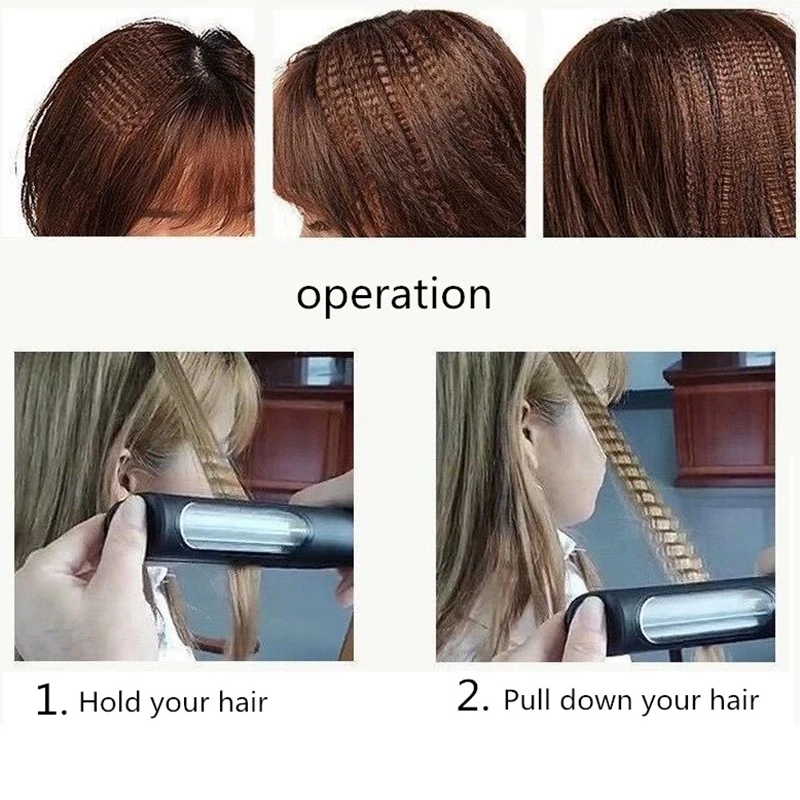 operation

1. Hold your hair

2. Pull down your hair