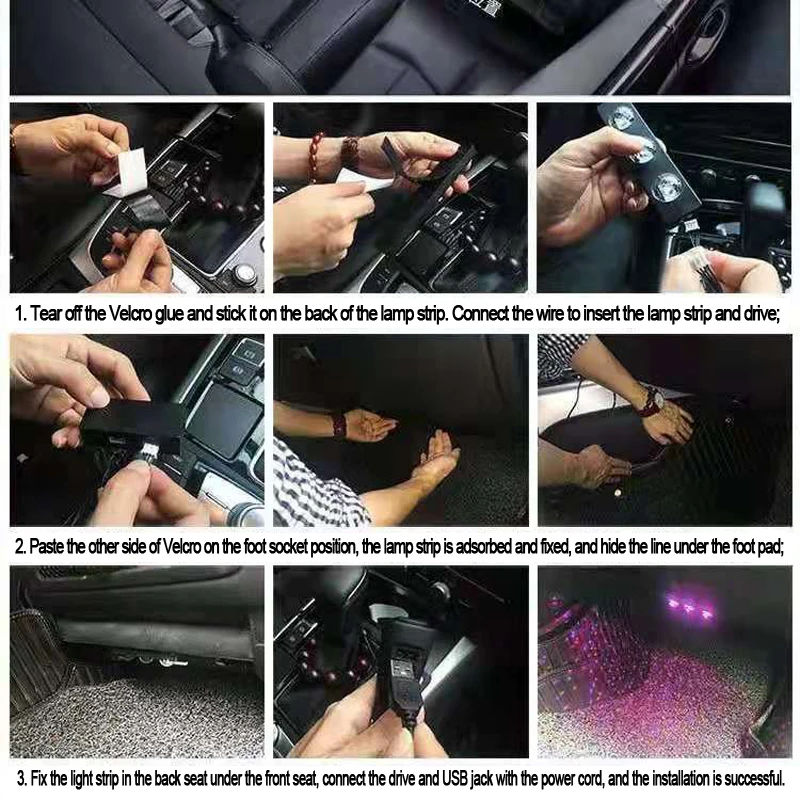 1. Tear off the Velcro glue and stick it on the back of the lamp strip. Connect the wire to insert the lamp strip and drive;

2. Paste the other side of Velcro on the foot socket position, the lamp strip is adsorbed and fixed, and hide the line under the foot pad;

3. Fix the light strip in the back seat under the front seat, connect the drive and USB jack with the power cord, and the installation is successful.