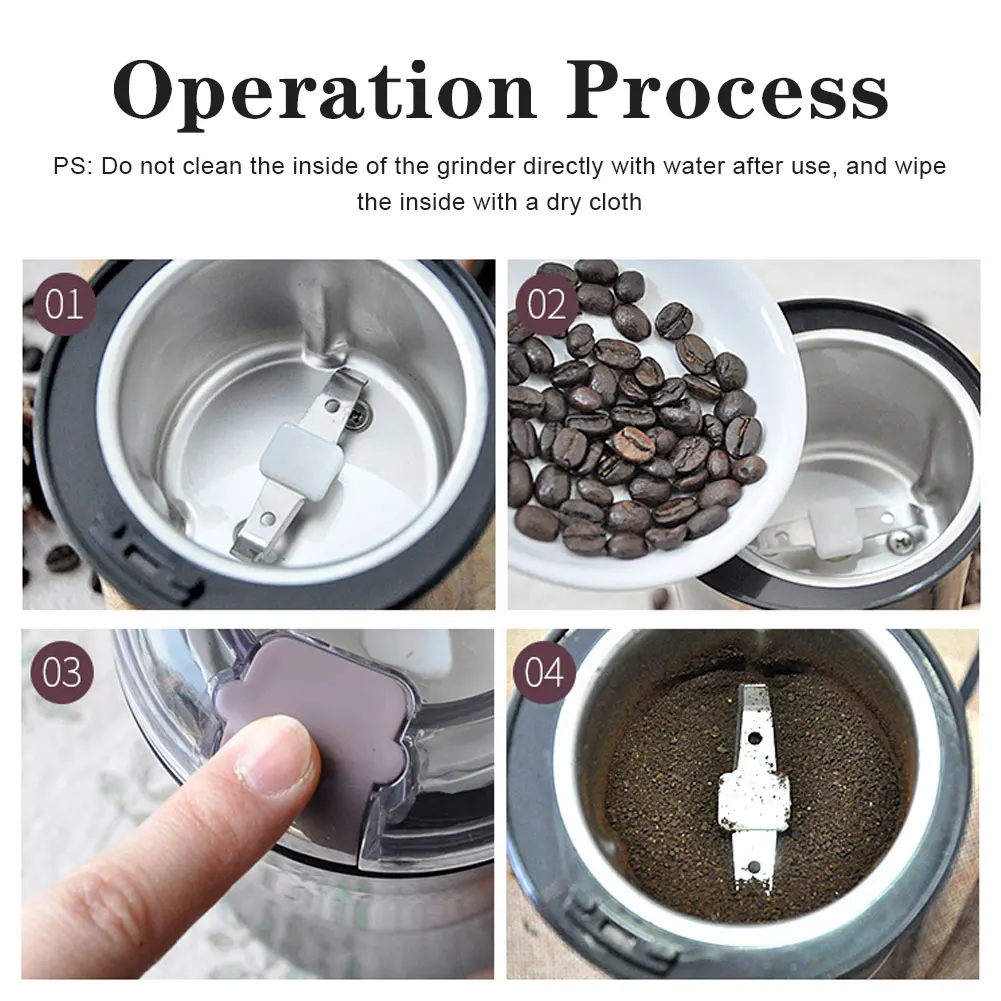 Operation Process

PS: Do not clean the inside of the grinder directly with water after use, and wipe the inside with a dry cloth

01

02

03

04