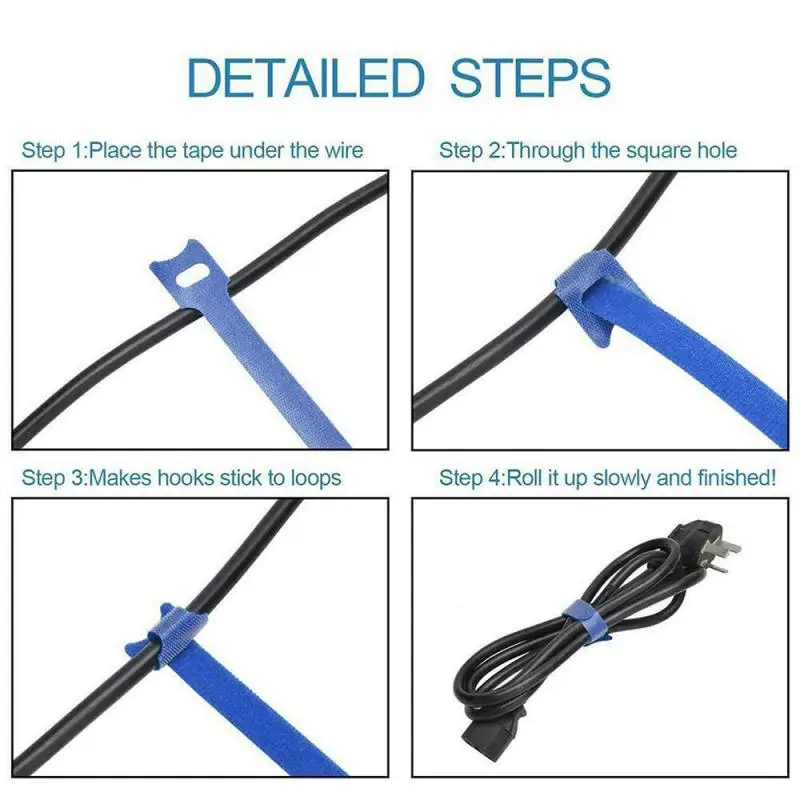 DETAILED STEPS

Step 1:Place the tape under the wire

Step 2:Through the square hole

Step 3:Makes hooks stick to loops

Step 4:Roll it up slowly and finished!