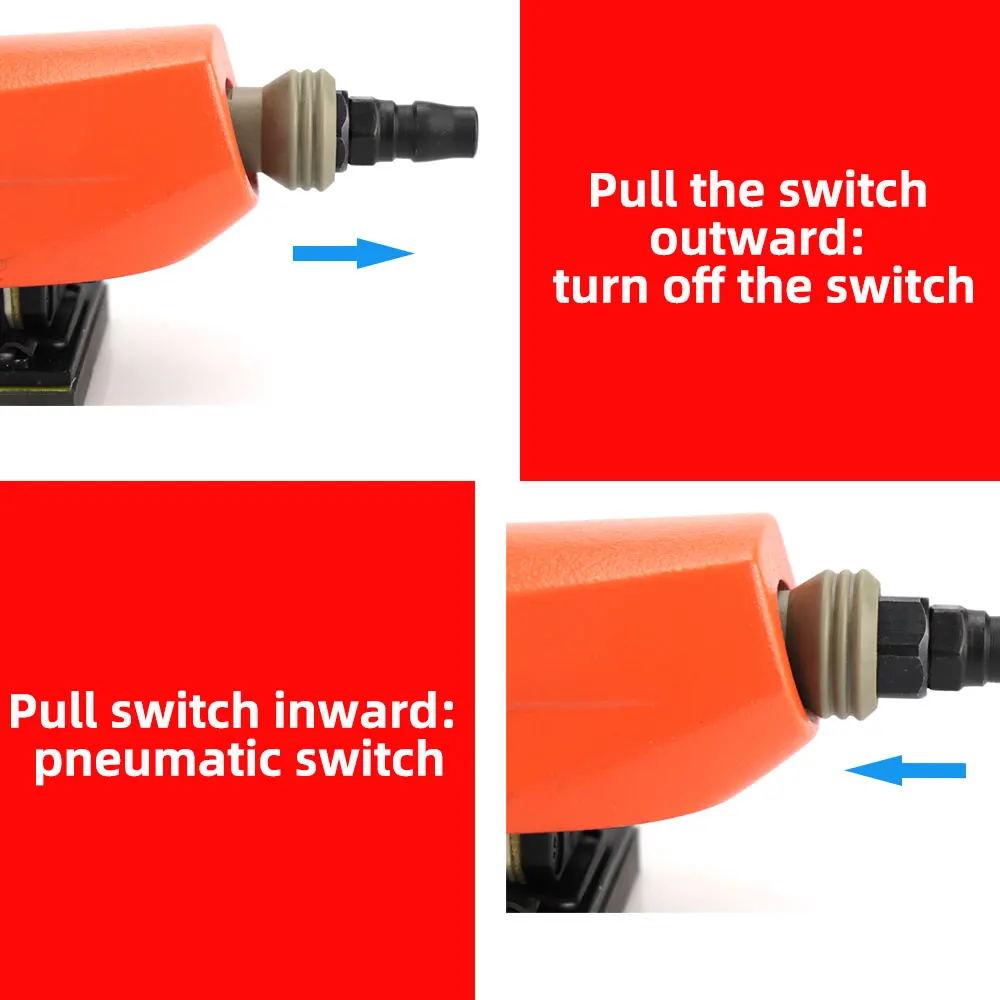 Pull the switch outward: turn off the switch

Pull switch inward: pneumatic switch