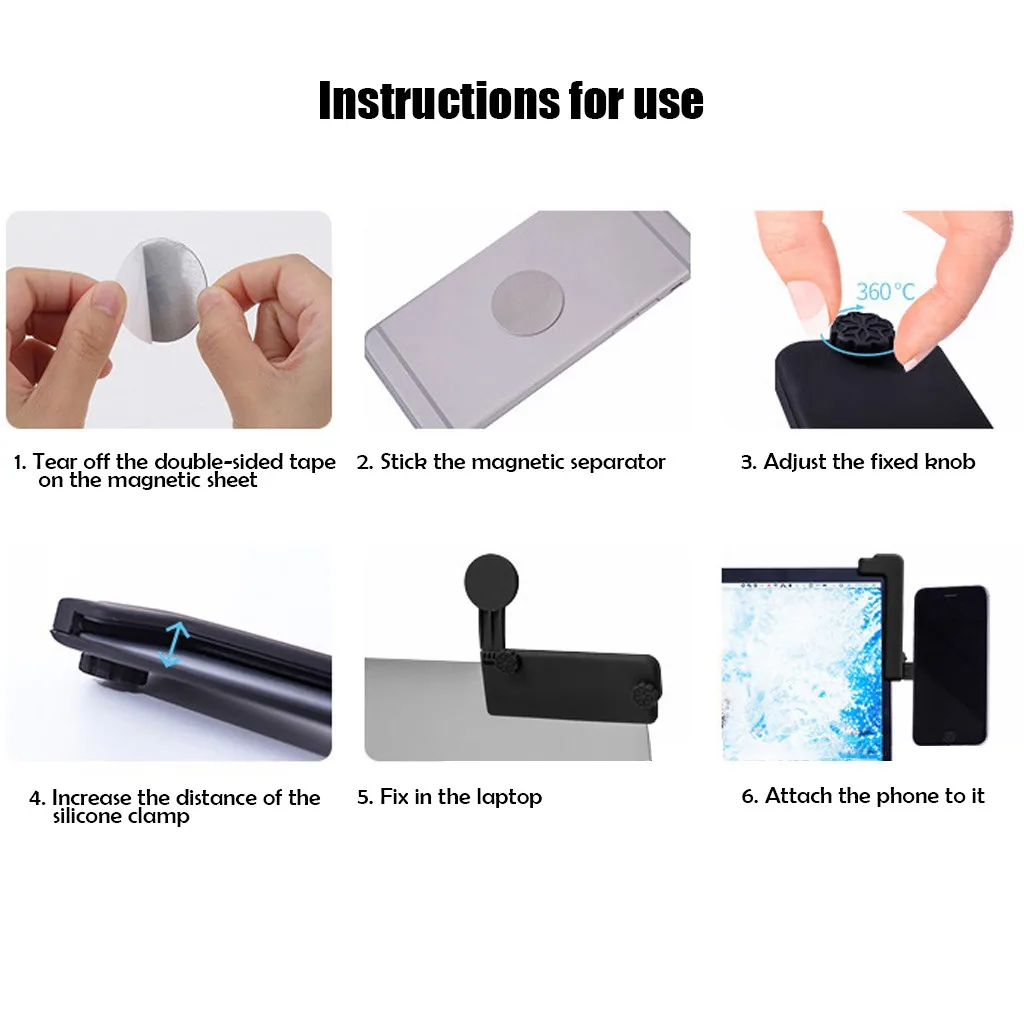 Instructions for use

360°C

1. Tear off the double-sided tape on the magnetic sheet

2. Stick the magnetic separator

3. Adjust the fixed knob

4. Increase the distance of the silicone clamp

5. Fix in the laptop

6. Attach the phone to it