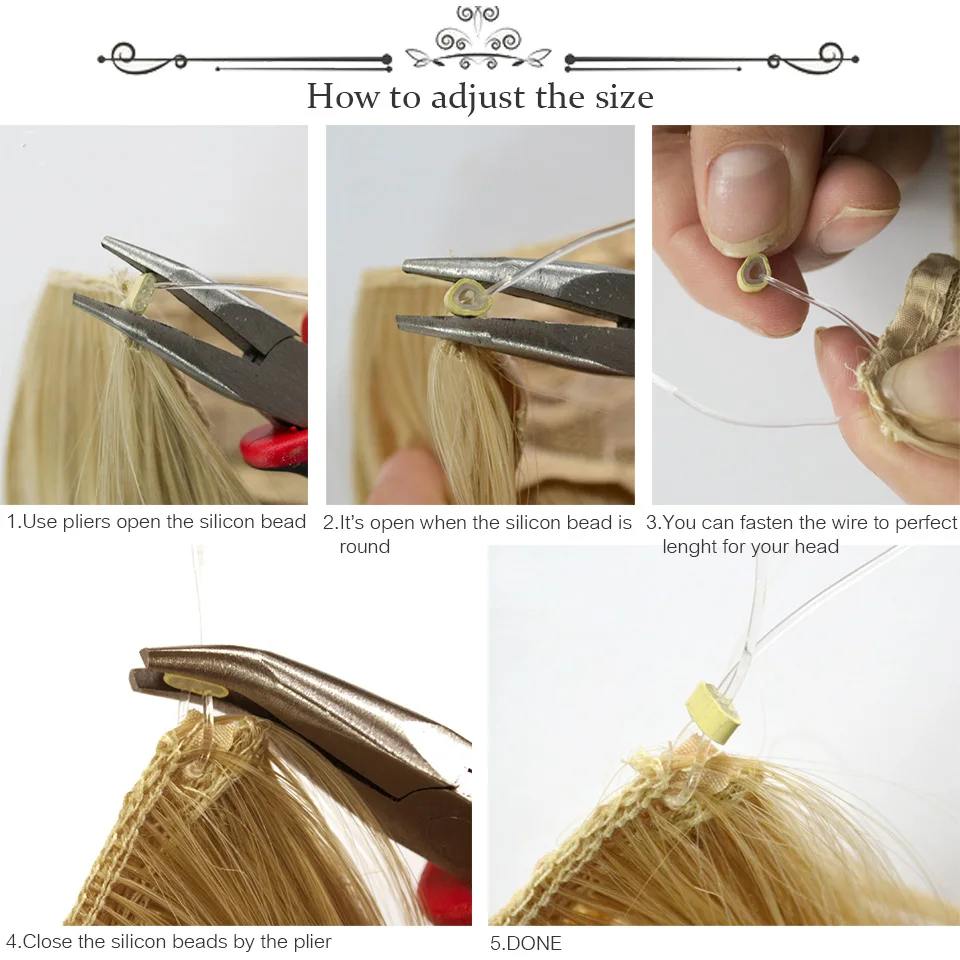 How to adjust the size

1.Use pliers open the silicon bead

2.It's open when the silicon bead is round

3.You can fasten the wire to perfect lenght for your head

4.Close the silicon beads by the plier

5.DONE