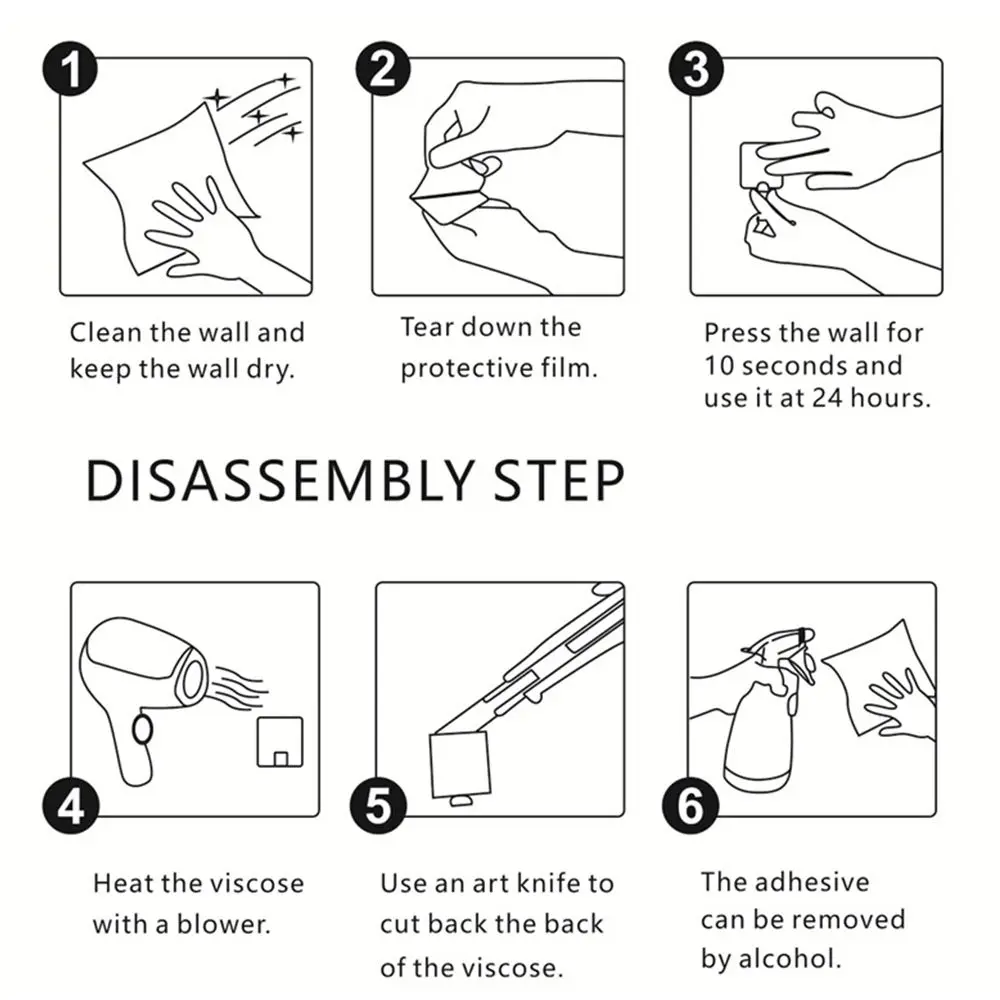 1

Clean the wall and keep the wall dry.

2

Tear down the protective film.

3

Press the wall for 10 seconds and use it at 24 hours.

DISASSEMBLY STEP

4

Heat the viscose with a blower.

5

Use an art knife to cut back the back of the viscose.

6

The adhesive can be removed by alcohol.