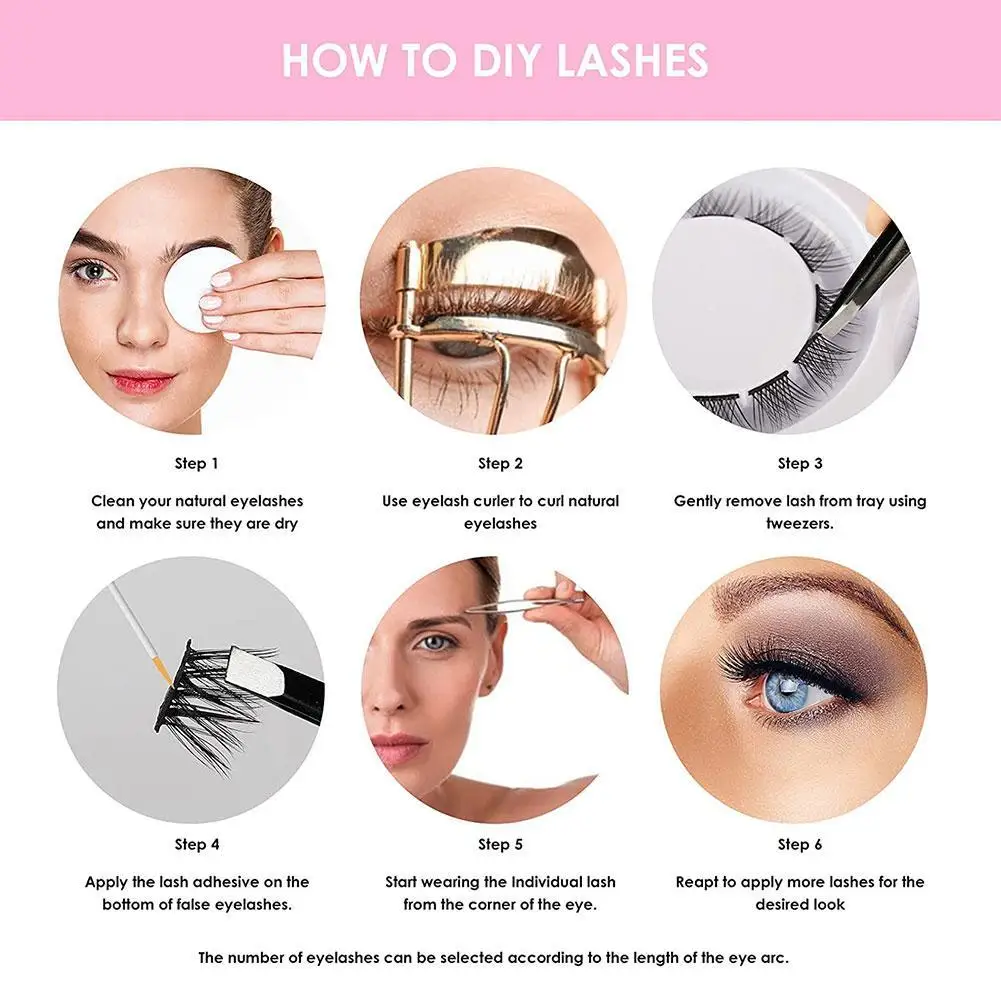 HOW TO DIY LASHES

Step 1

Clean your natural eyelashes and make sure they are dry

Step 2

Use eyelash curler to curl natural eyelashes

Step 3

Gently remove lash from tray using tweezers.

Step 4

Apply the lash adhesive on the bottom of false eyelashes.

Step 5

Start wearing the Individual lash from the corner of the eye.

Step 6

Reapt to apply more lashes for the desired look

The number of eyelashes can be selected according to the length of the eye arc.