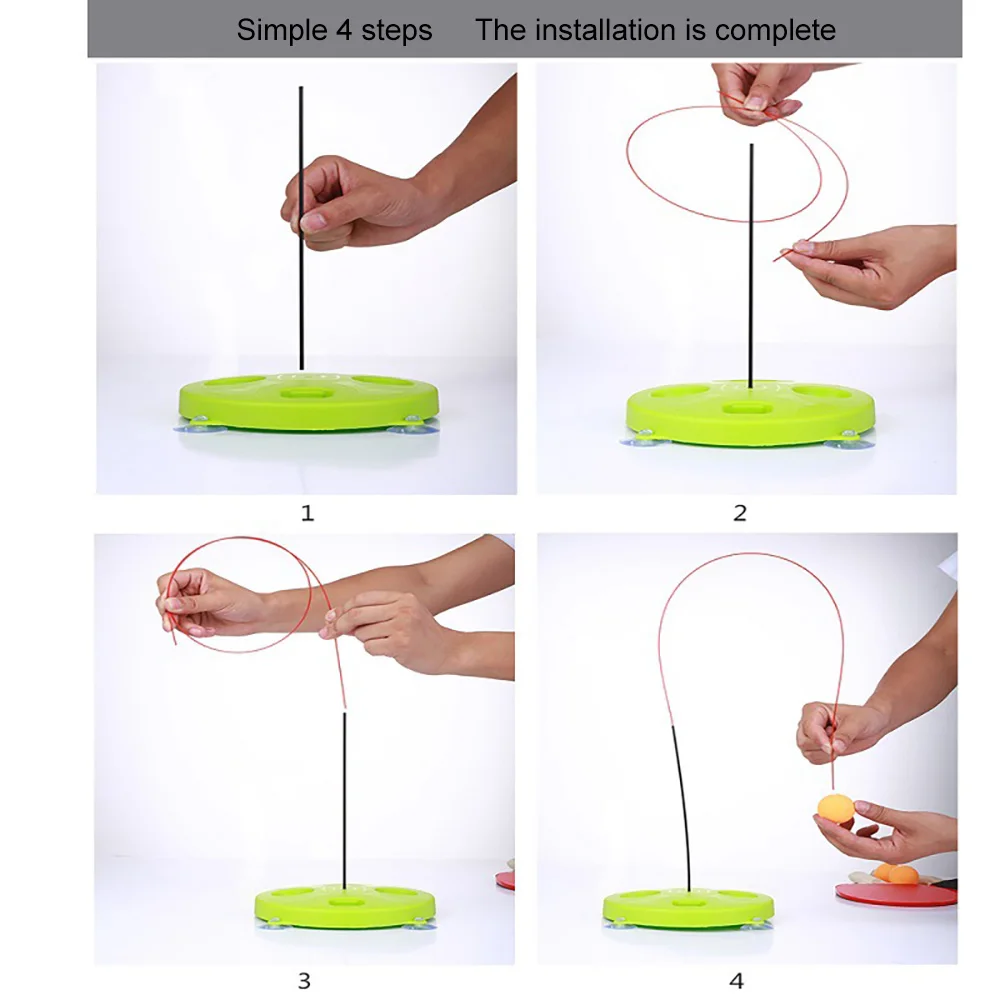 Simple 4 steps The installation is complete

1

2

3

4