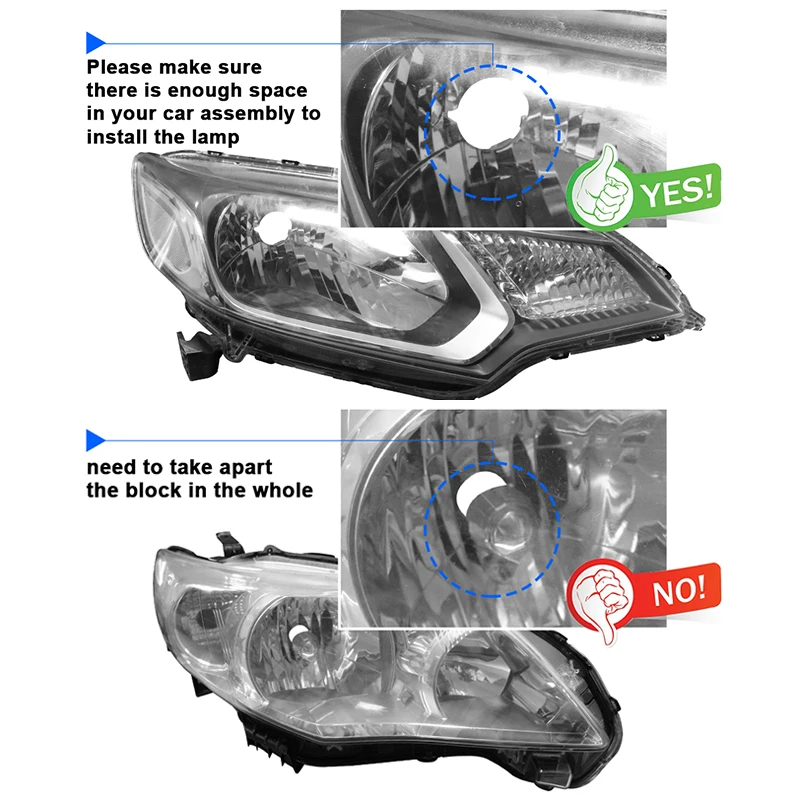 Please make sure there is enough space in your car assembly to install the lamp

YES!

need to take apart the block in the whole

NO!