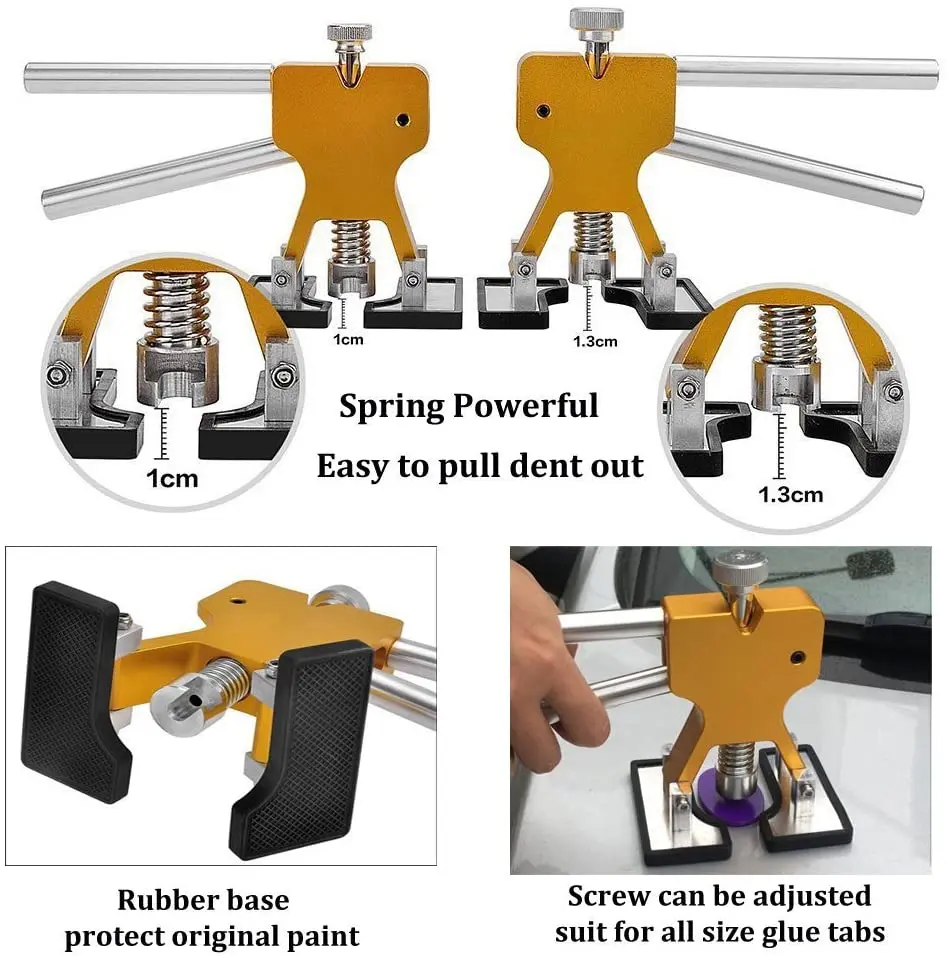 1cm

1.3cm

1cm

Spring Powerful

Easy to pull dent out

1.3cm

Rubber base
protect original paint

Screw can be adjusted
suit for all size glue tabs