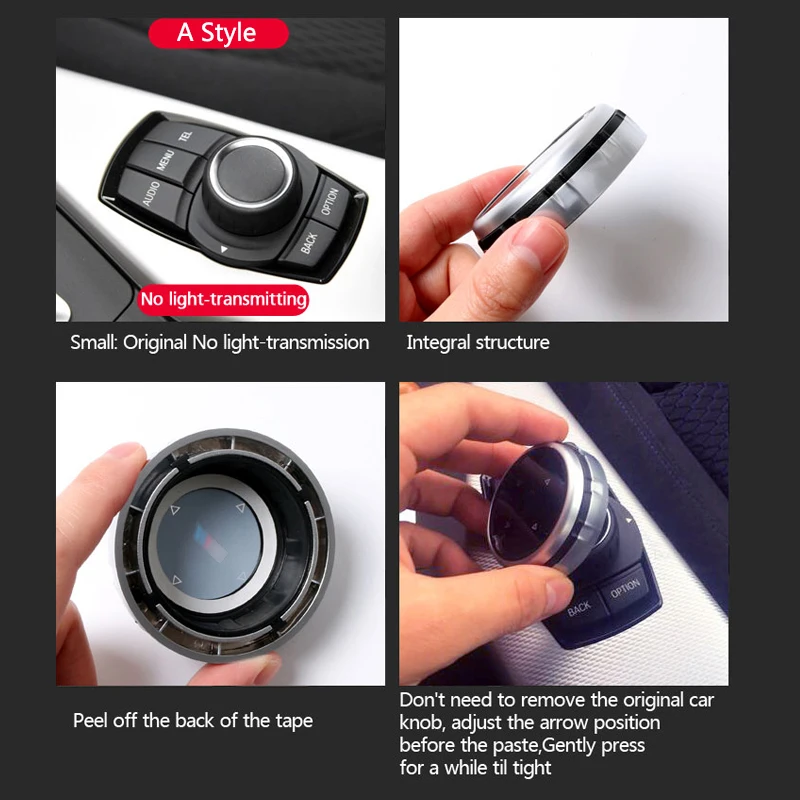 A Style

TEL
MENU
AUDIO
OPTION
BACK

No light-transmitting

Small: Original No light-transmission

Integral structure

Peel off the back of the tape

BACK
OPTION

Don't need to remove the original car knob, adjust the arrow position before the paste,Gently press for a while til tight