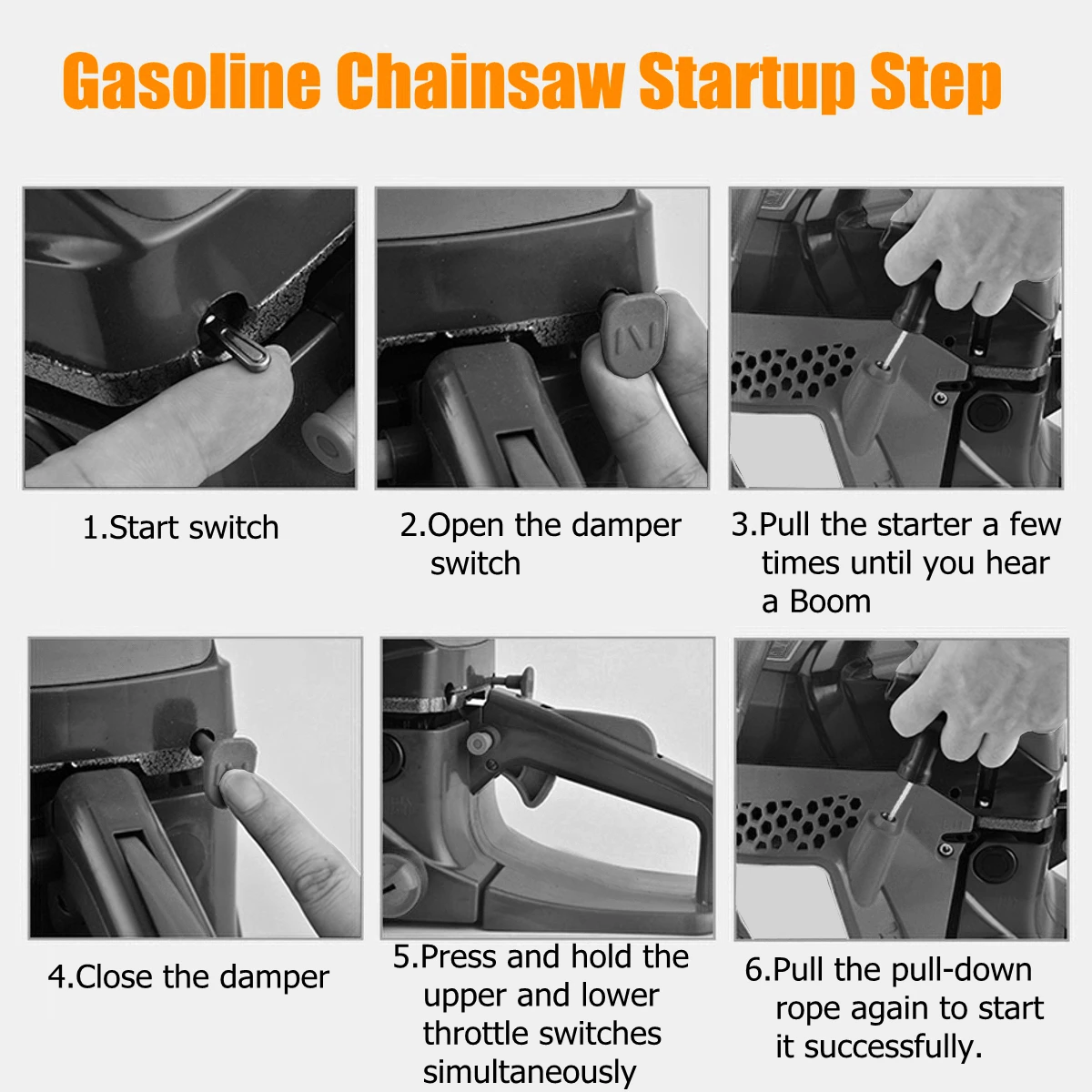 Gasoline Chainsaw Startup Step

1.Start switch

2.Open the damper switch

3.Pull the starter a few times until you hear a Boom

4.Close the damper

5.Press and hold the upper and lower throttle switches simultaneously

6.Pull the pull-down rope again to start it successfully.