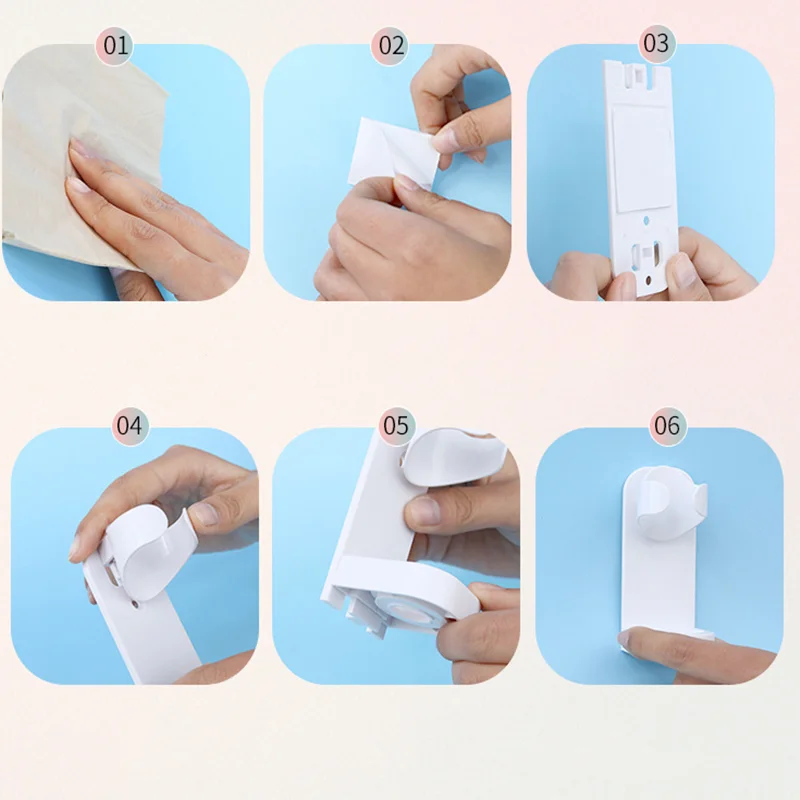 01

02

03

04

05

06