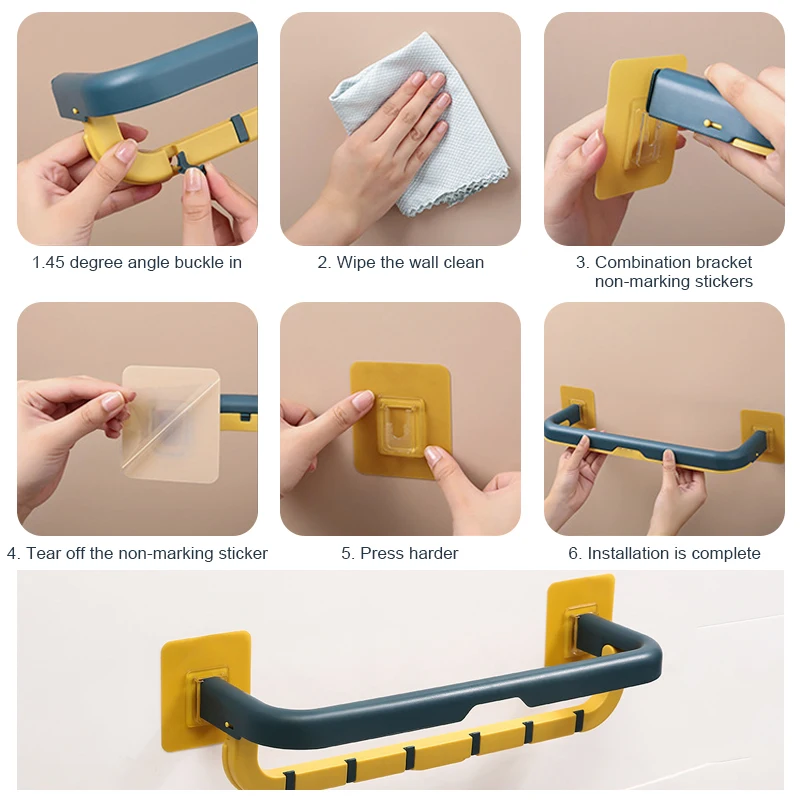 1.45 degree angle buckle in

2. Wipe the wall clean

3. Combination bracket non-marking stickers

4. Tear off the non-marking sticker

5. Press harder

6. Installation is complete