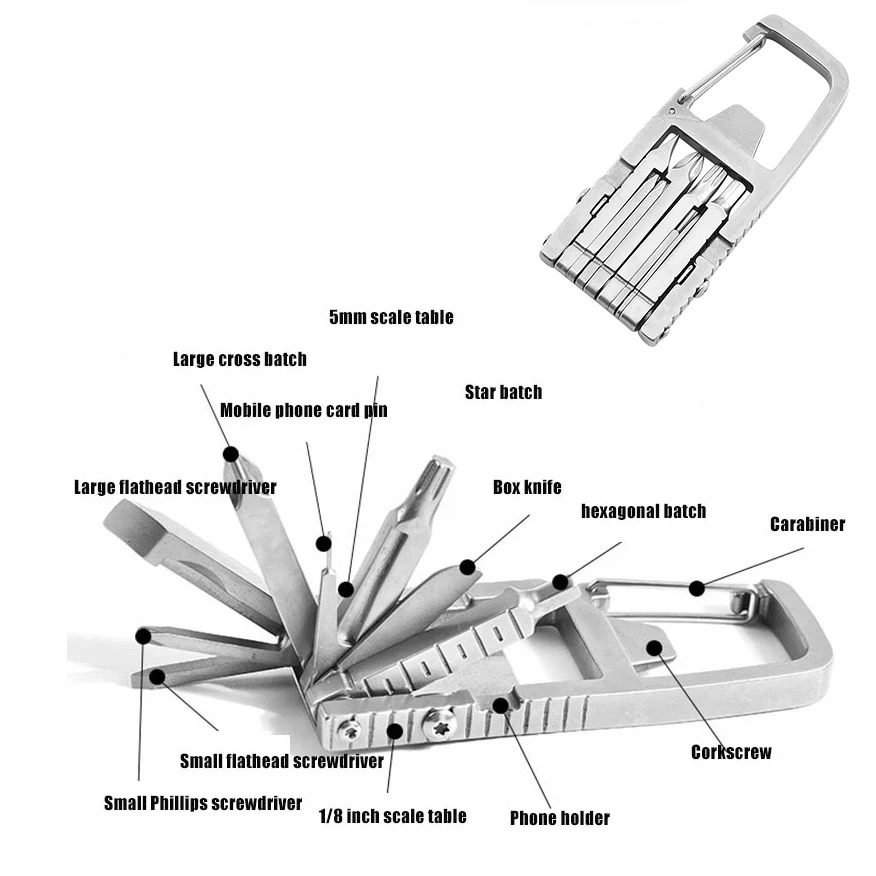 5mm scale table

Large cross batch

Star batch

Mobile phone card pin

Large flathead screwdriver

Box knife

hexagonal batch

Carabiner

Corkscrew

Small flathead screwdriver

Small Phillips screwdriver

1/8 inch scale table

Phone holder