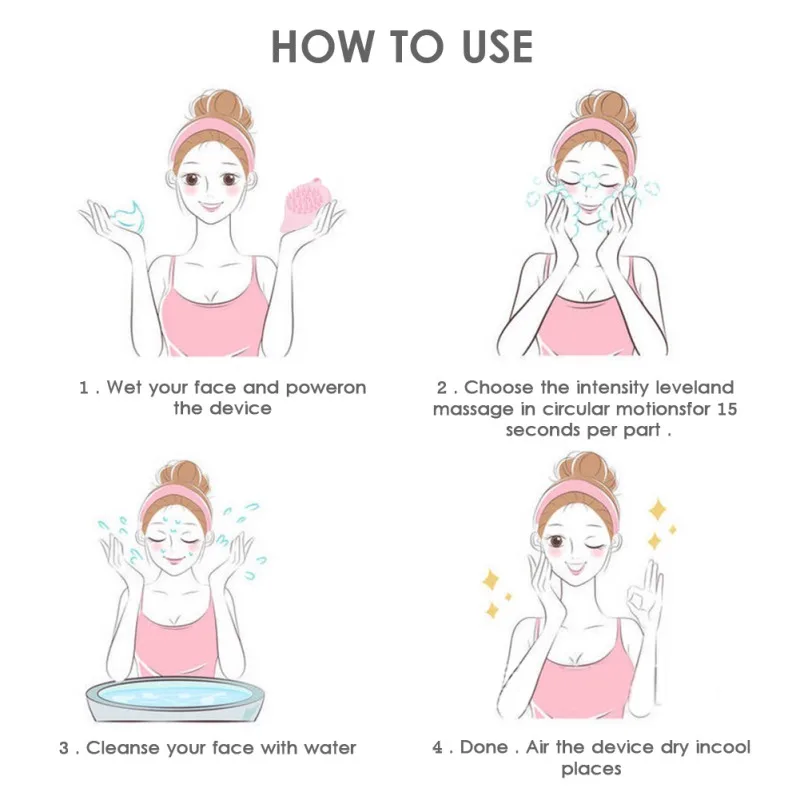 HOW TO USE

1 . Wet your face and poweron the device

2 . Choose the intensity leveland massage in circular motionsfor 15 seconds per part .

3 . Cleanse your face with water

4 . Done . Air the device dry incool places