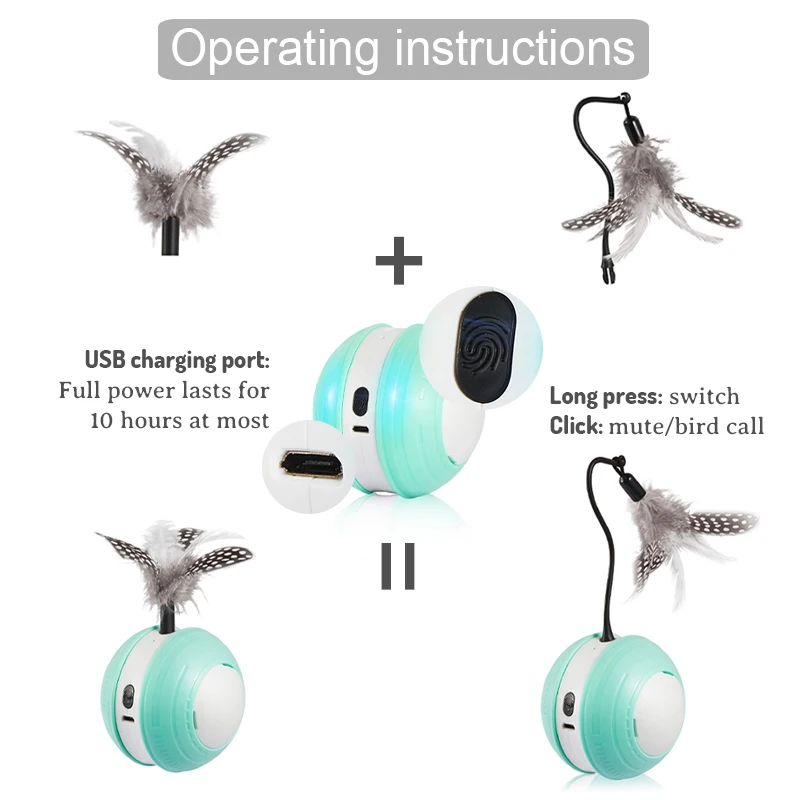 Operating instructions

+

USB charging port: Full power lasts for 10 hours at most

Long press: switch
Click: mute/bird call

=