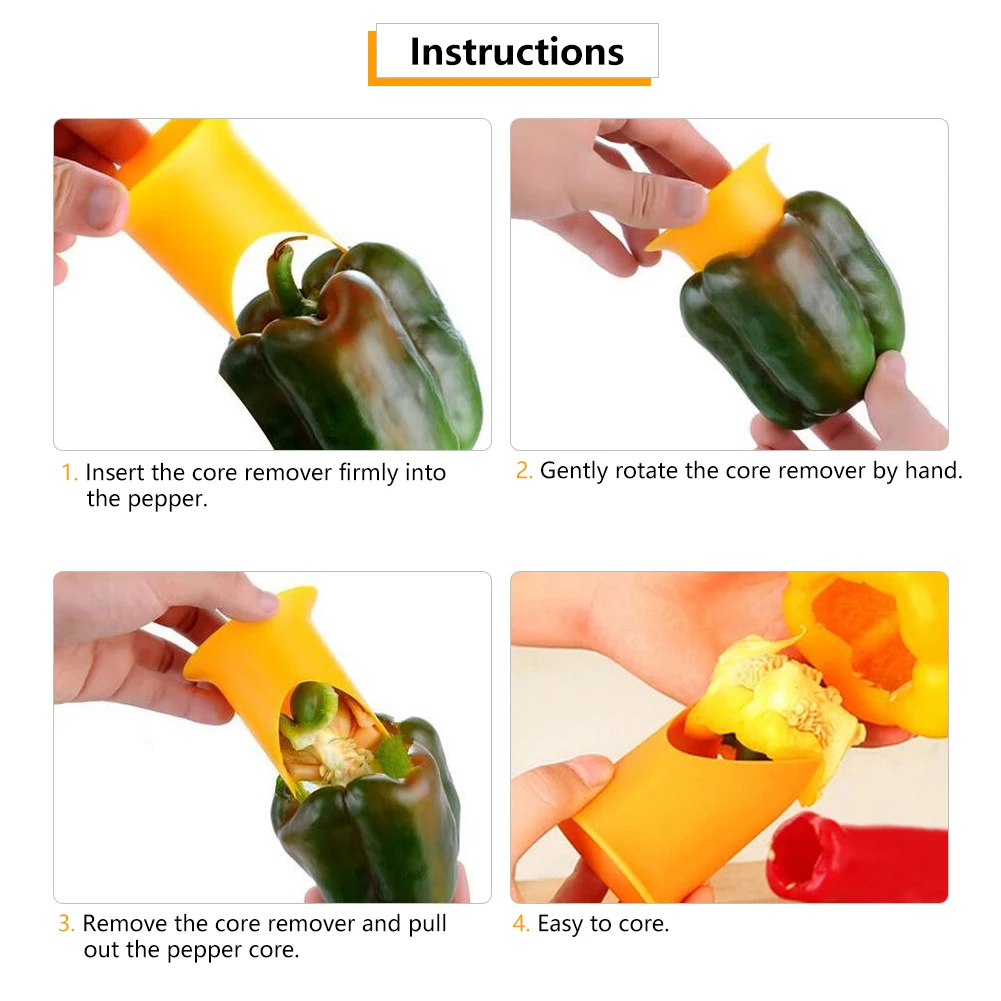 Instructions

1. Insert the core remover firmly into the pepper.

2. Gently rotate the core remover by hand.

3. Remove the core remover and pull out the pepper core.

4. Easy to core.