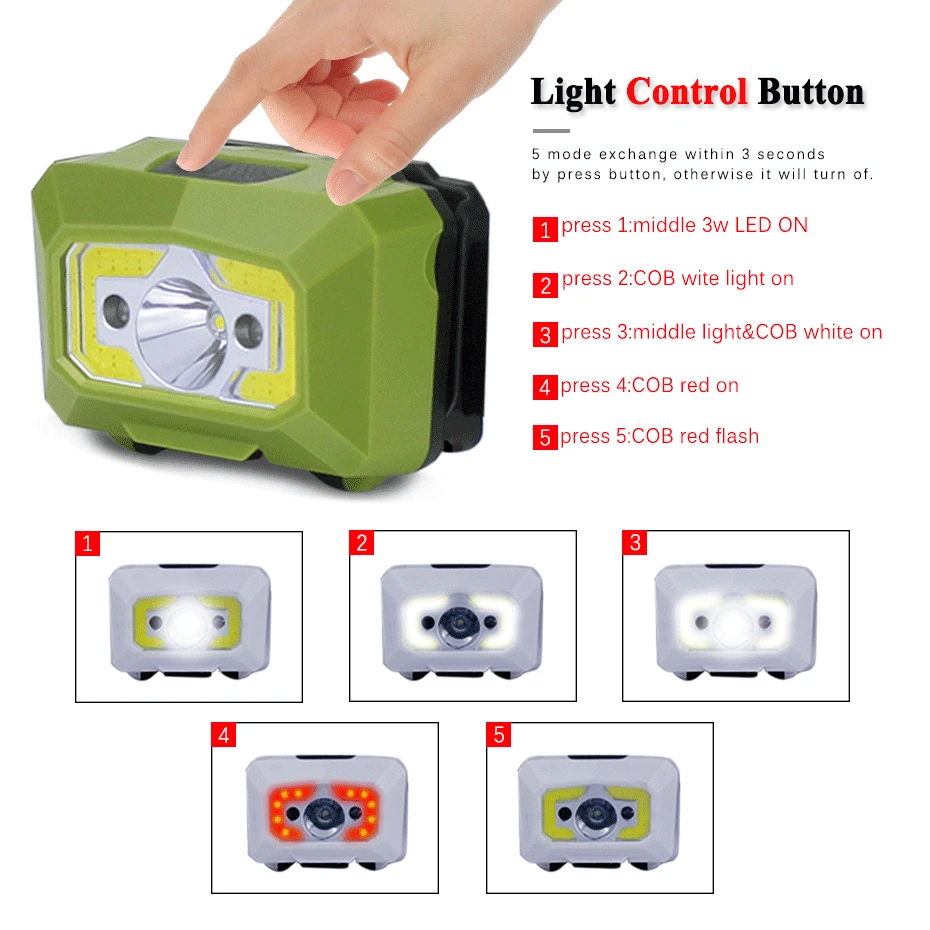 Light Control Button

5 mode exchange within 3 seconds by press button, otherwise it will turn of.

1 press 1:middle 3w LED ON

2 press 2:COB wite light on

3 press 3:middle light&COB white on

4 press 4:COB red on

5 press 5:COB red flash

1

2

3

4

5