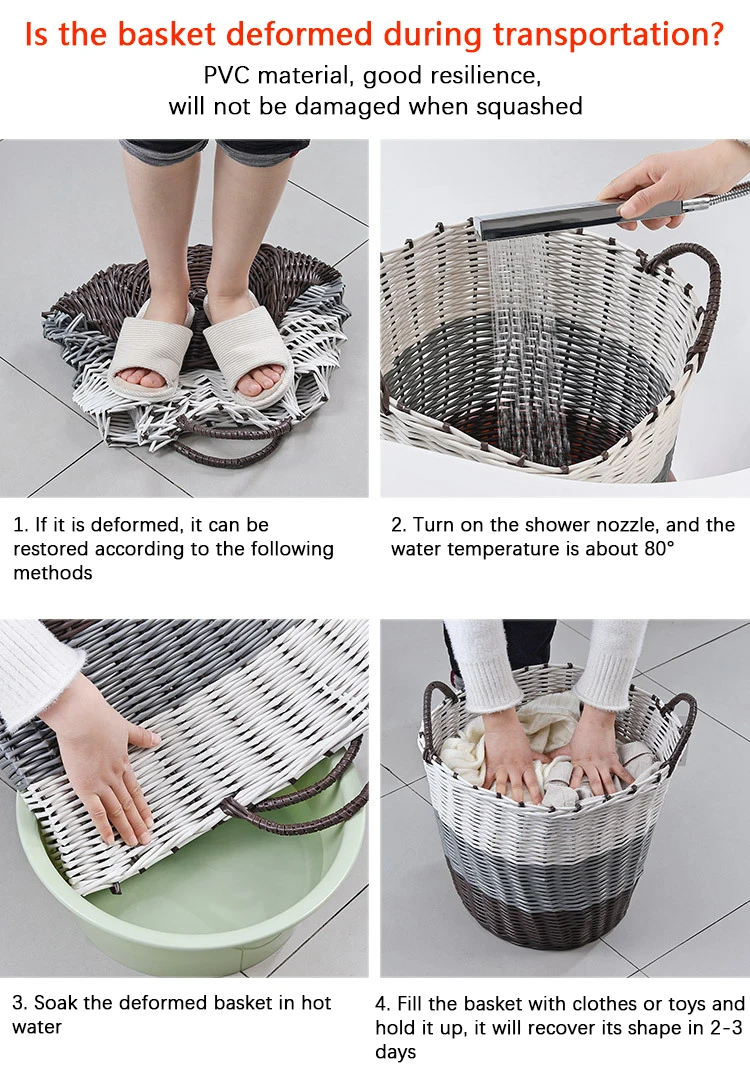 Is the basket deformed during transportation?

PVC material, good resilience, will not be damaged when squashed

1. If it is deformed, it can be restored according to the following methods

2. Turn on the shower nozzle, and the water temperature is about 80°

3. Soak the deformed basket in hot water

4. Fill the basket with clothes or toys and hold it up, it will recover its shape in 2-3 days