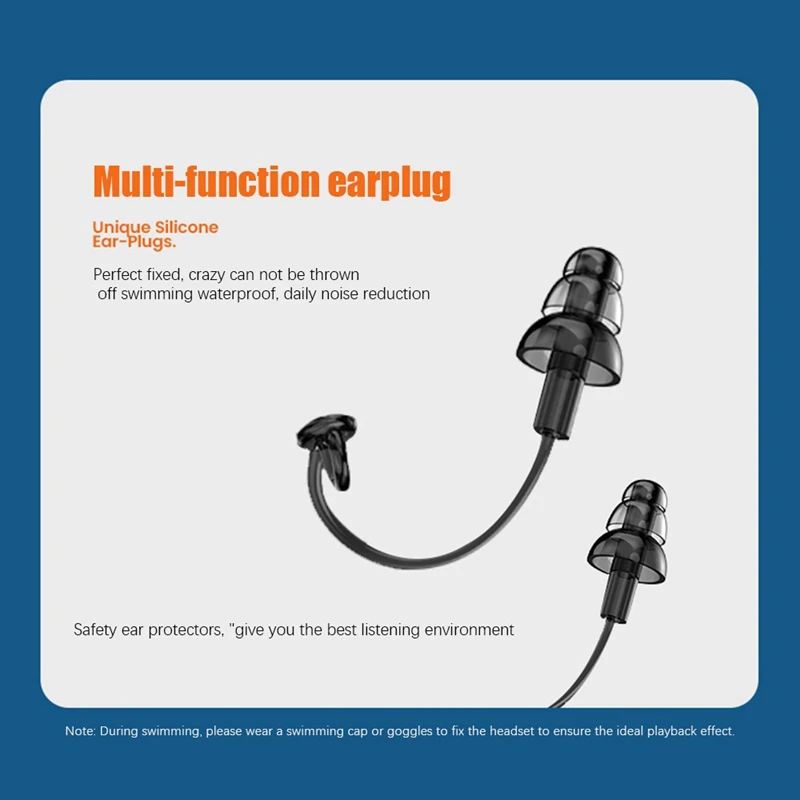 Multi-function earplug

Unique Silicone Ear-Plugs.

Perfect fixed, crazy can not be thrown off swimming waterproof, daily noise reduction

Safety ear protectors, "give you the best listening environment

Note: During swimming, please wear a swimming cap or goggles to fix the headset to ensure the ideal playback effect.