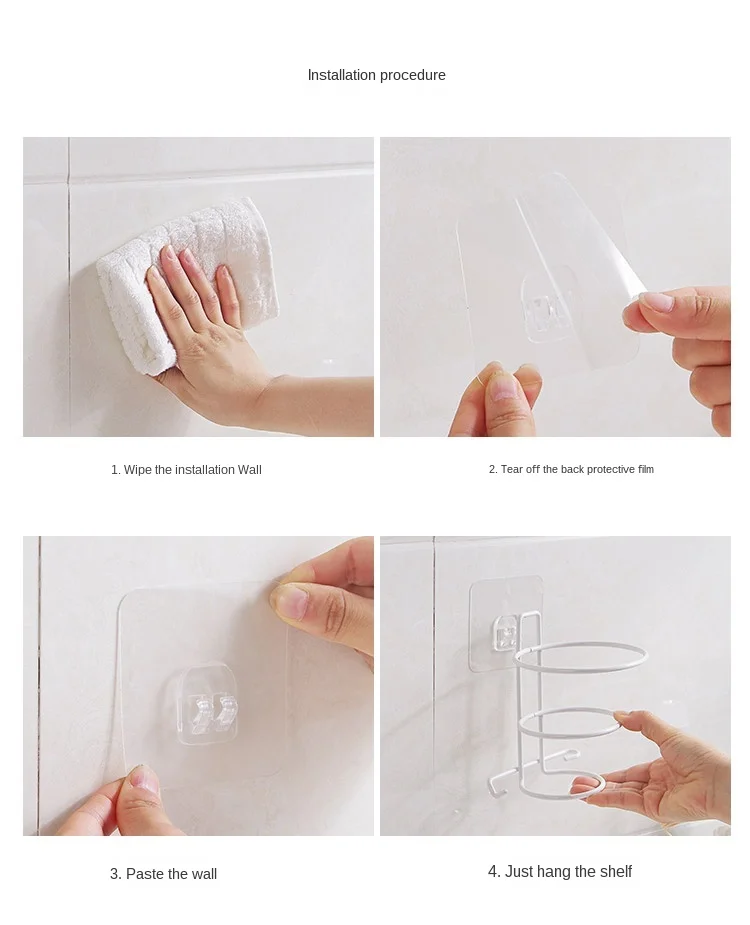 Installation procedure

1. Wipe the installation Wall

2. Tear off the back protective film

3. Paste the wall

4. Just hang the shelf