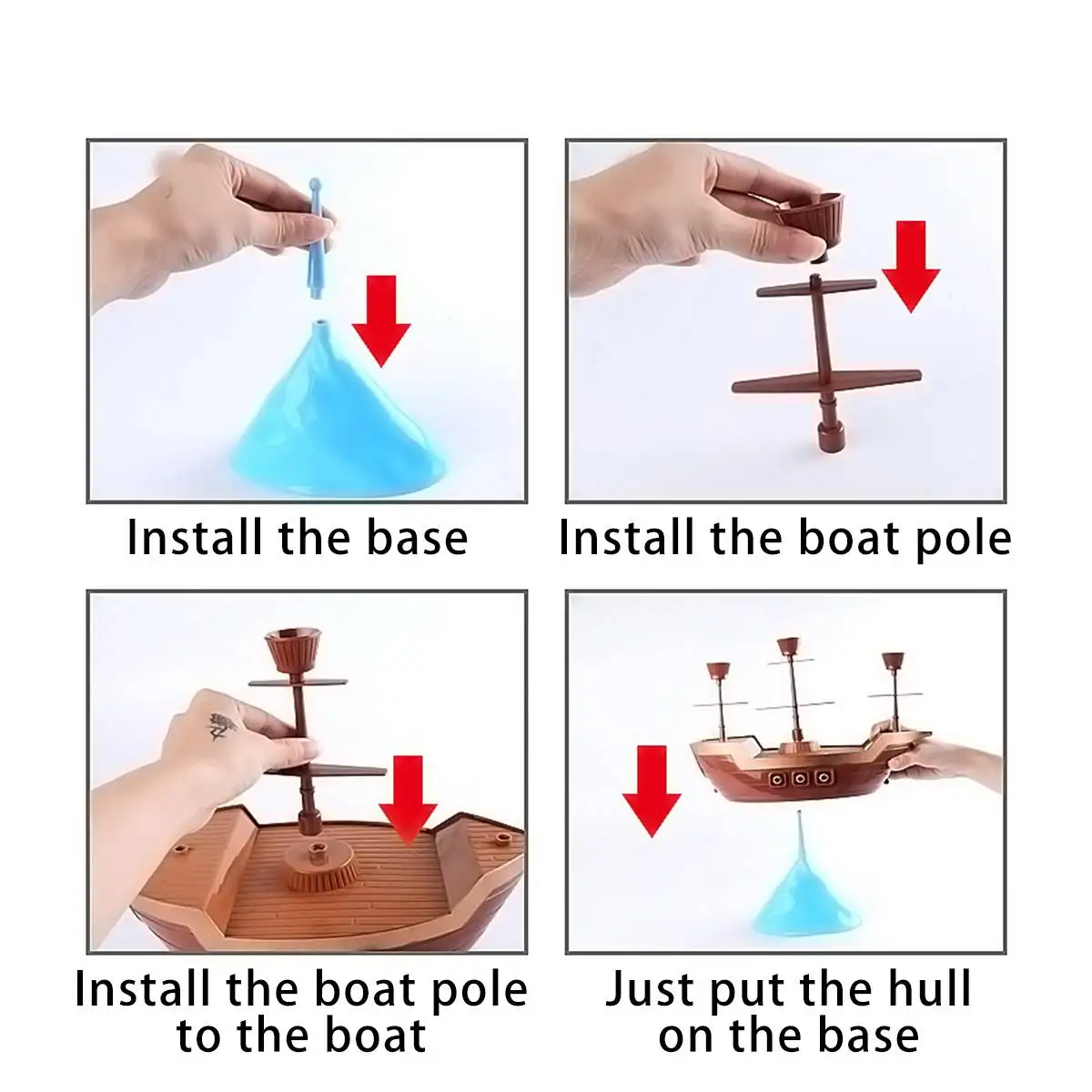 Install the base

Install the boat pole

Install the boat pole to the boat

Just put the hull on the base