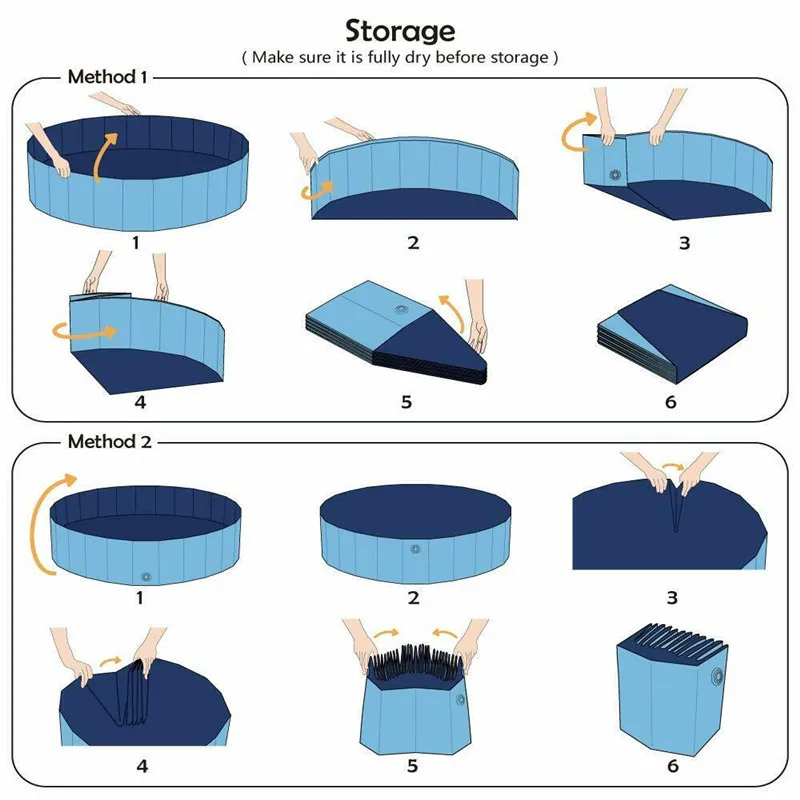 Storage

( Make sure it is fully dry before storage )

Method 1

1

2

3

4

5

6

Method 2

1

2

3

4

5

6